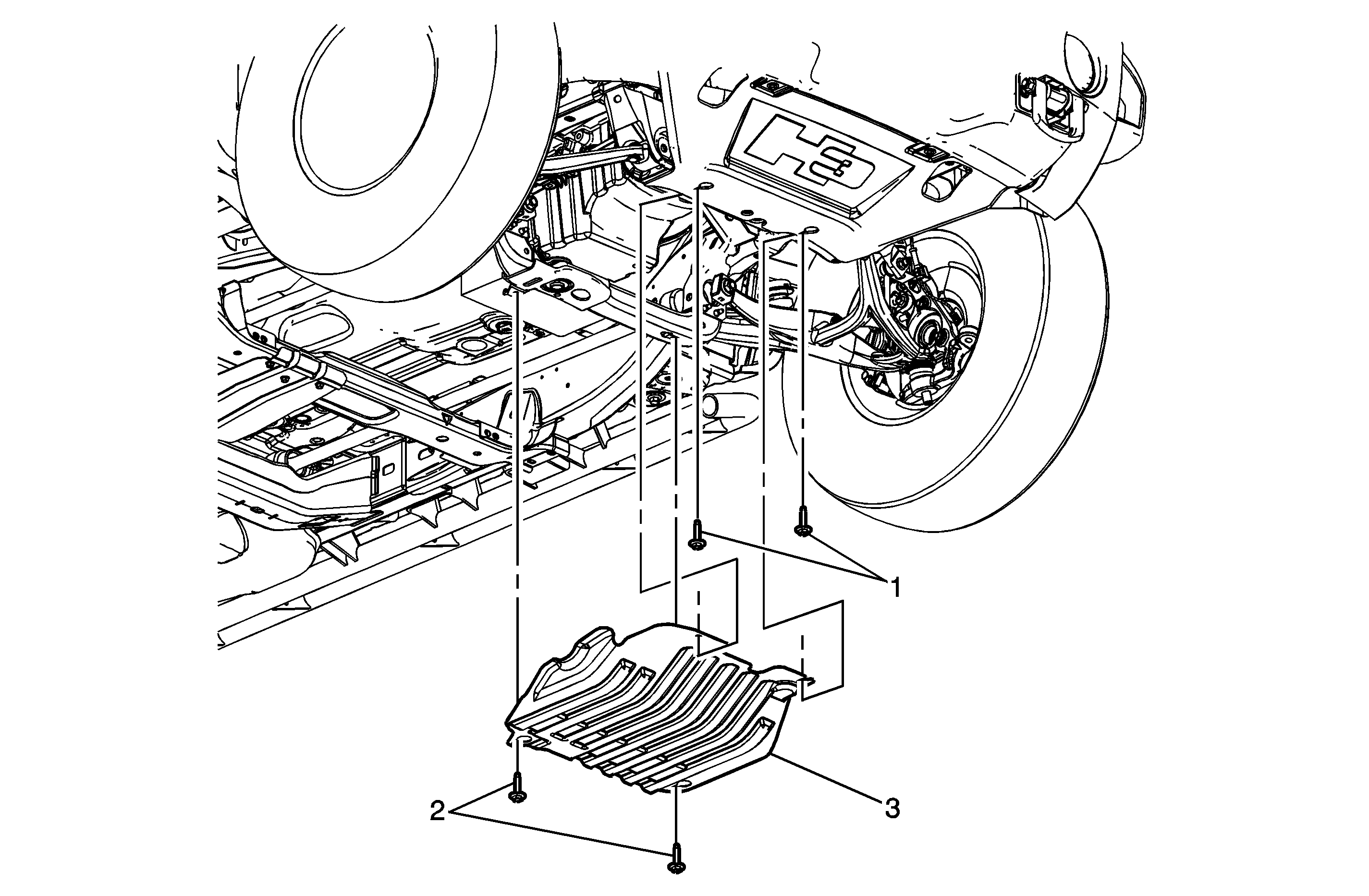 H3

1

2

3