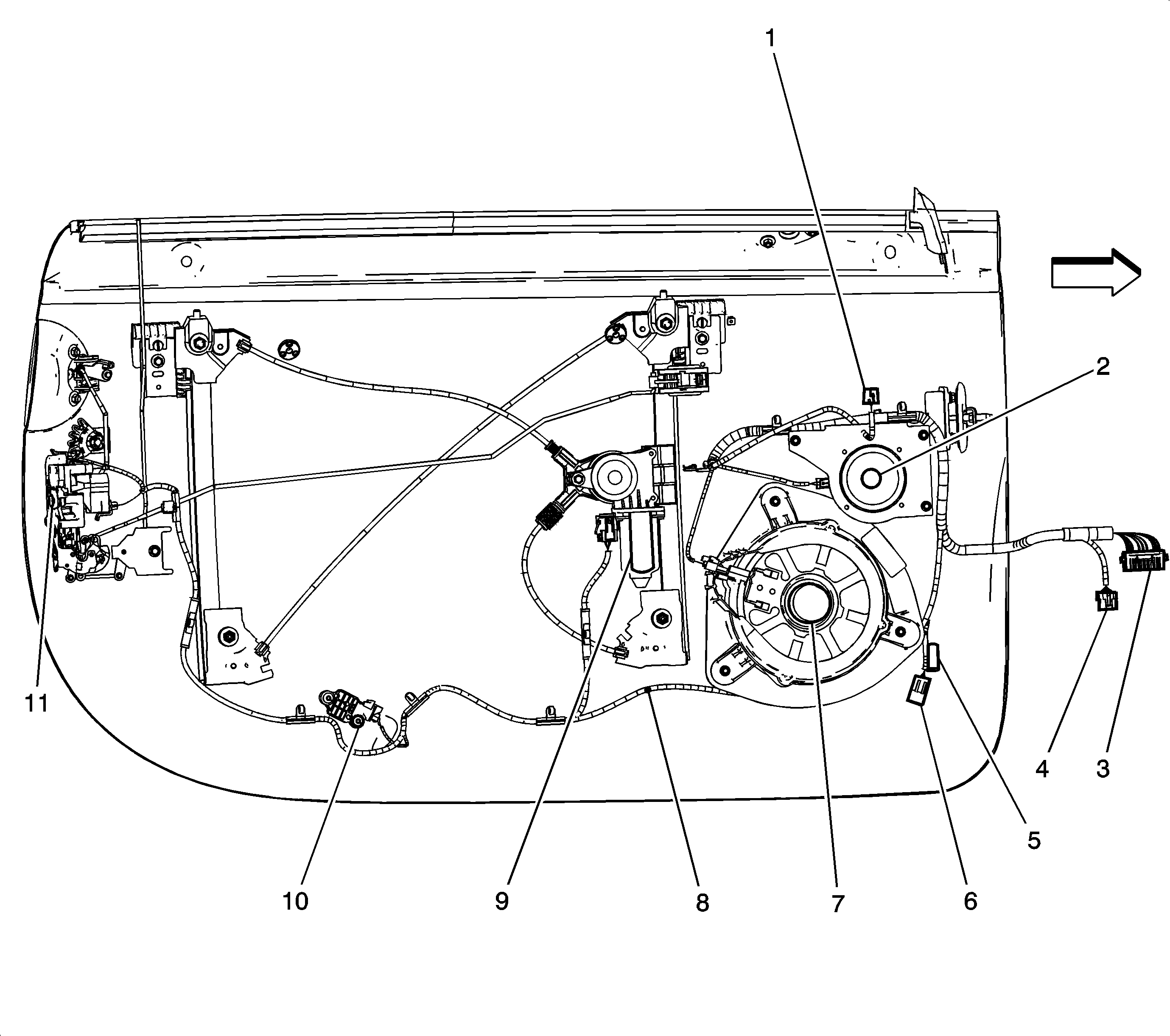 1
2
11
4
3
5
10
9
8
7
6