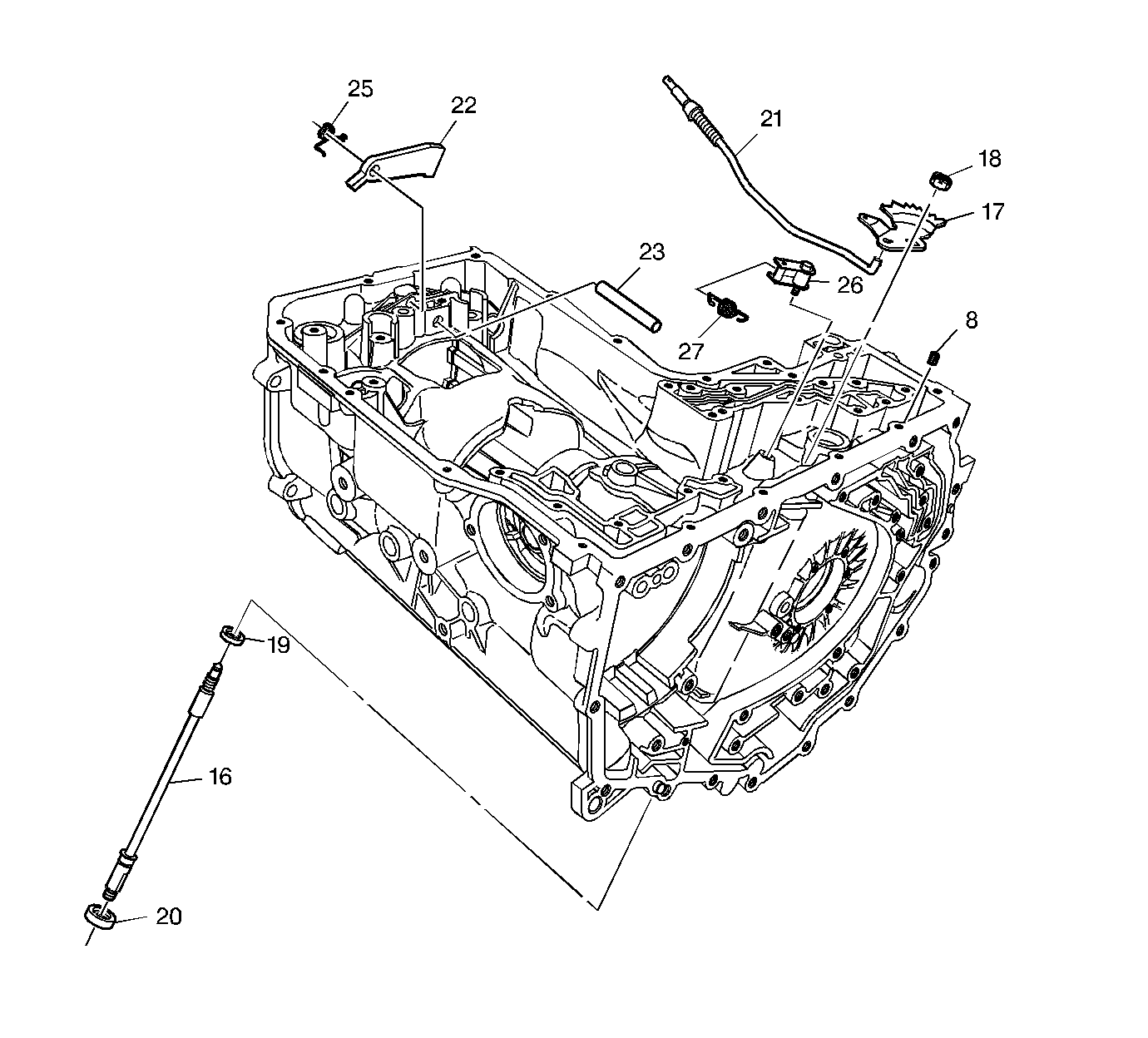 25
22
21
18
17
23
26
27
8
19
16
20