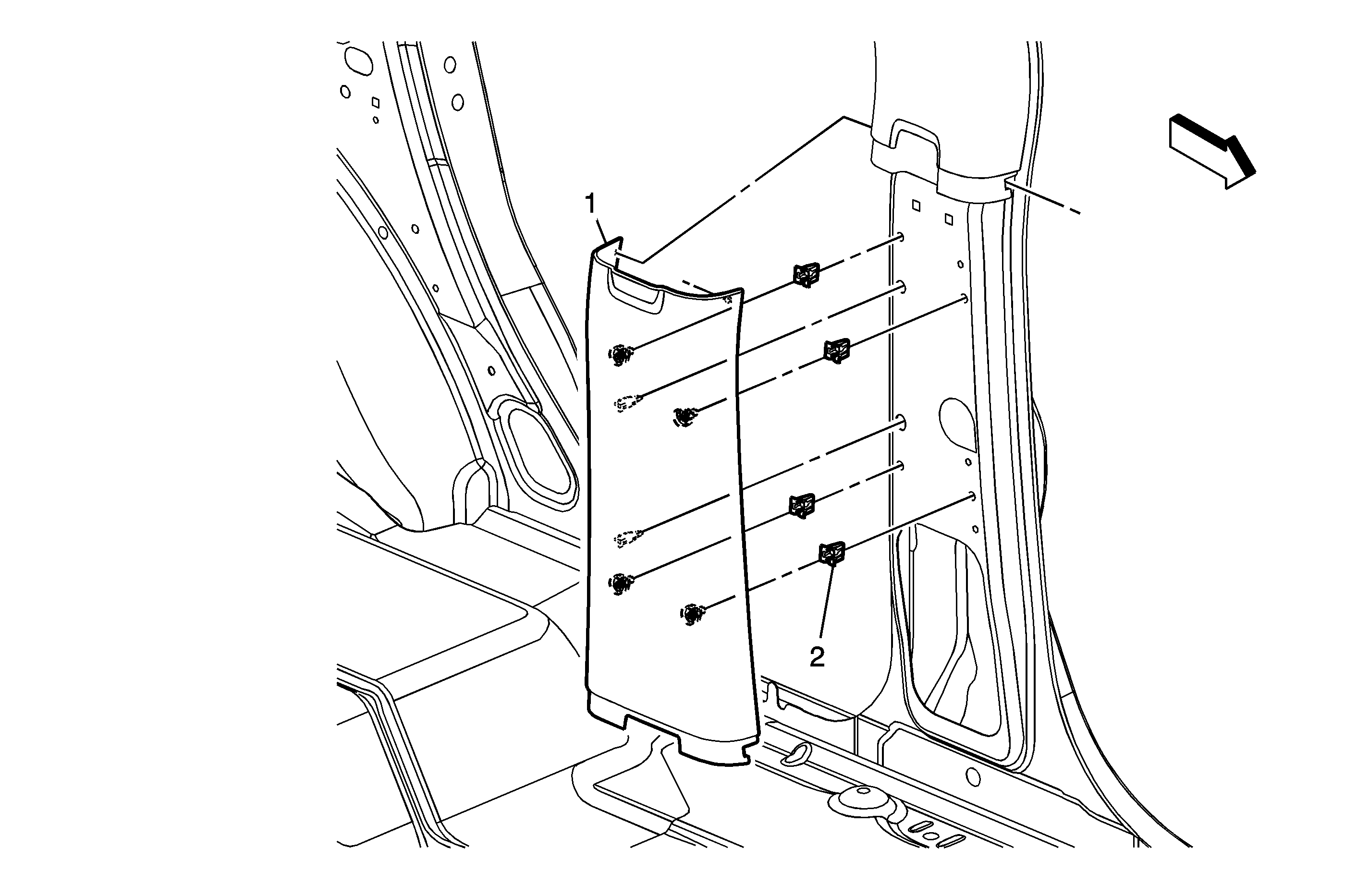 1

2