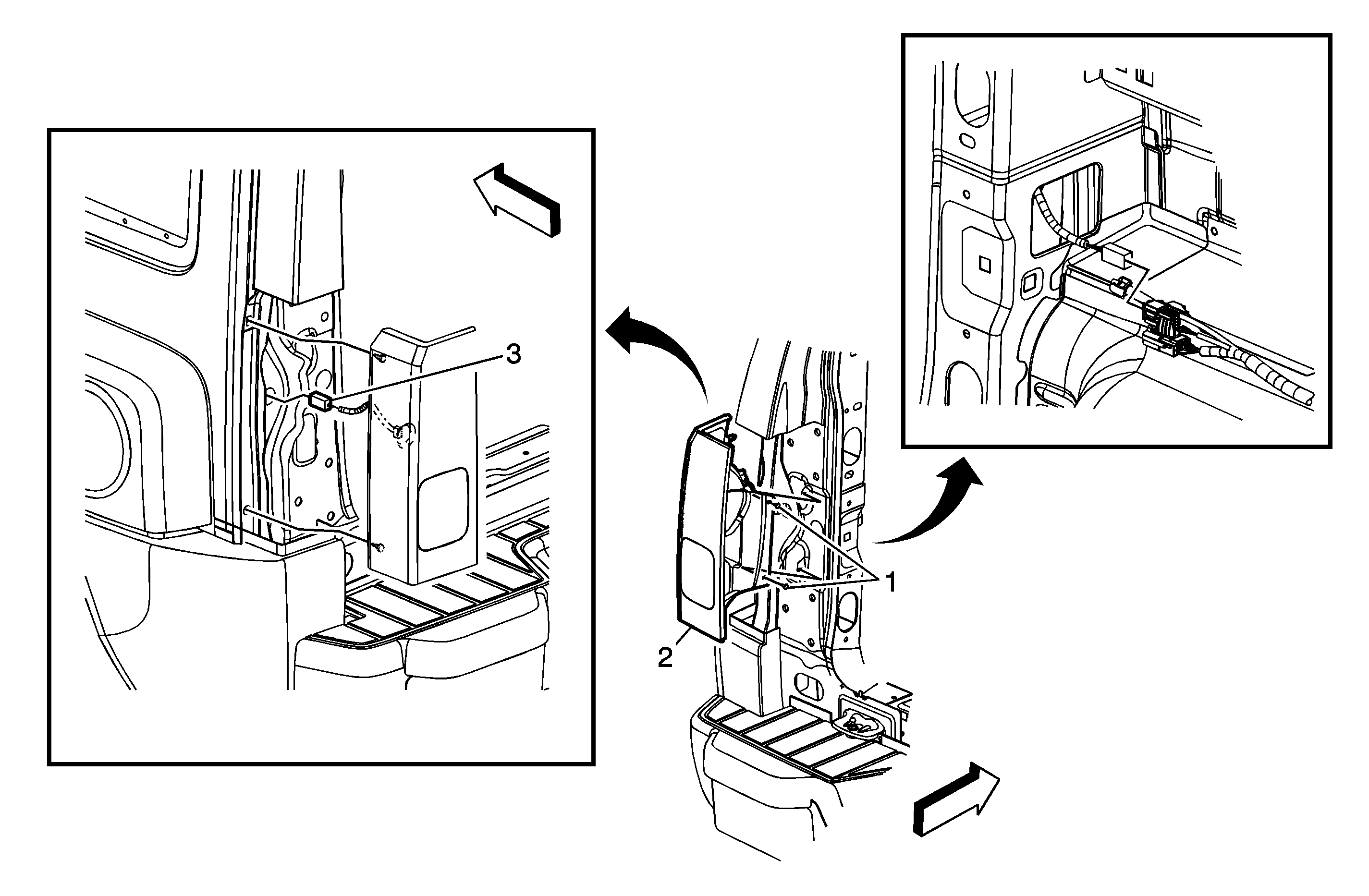 3

1

2