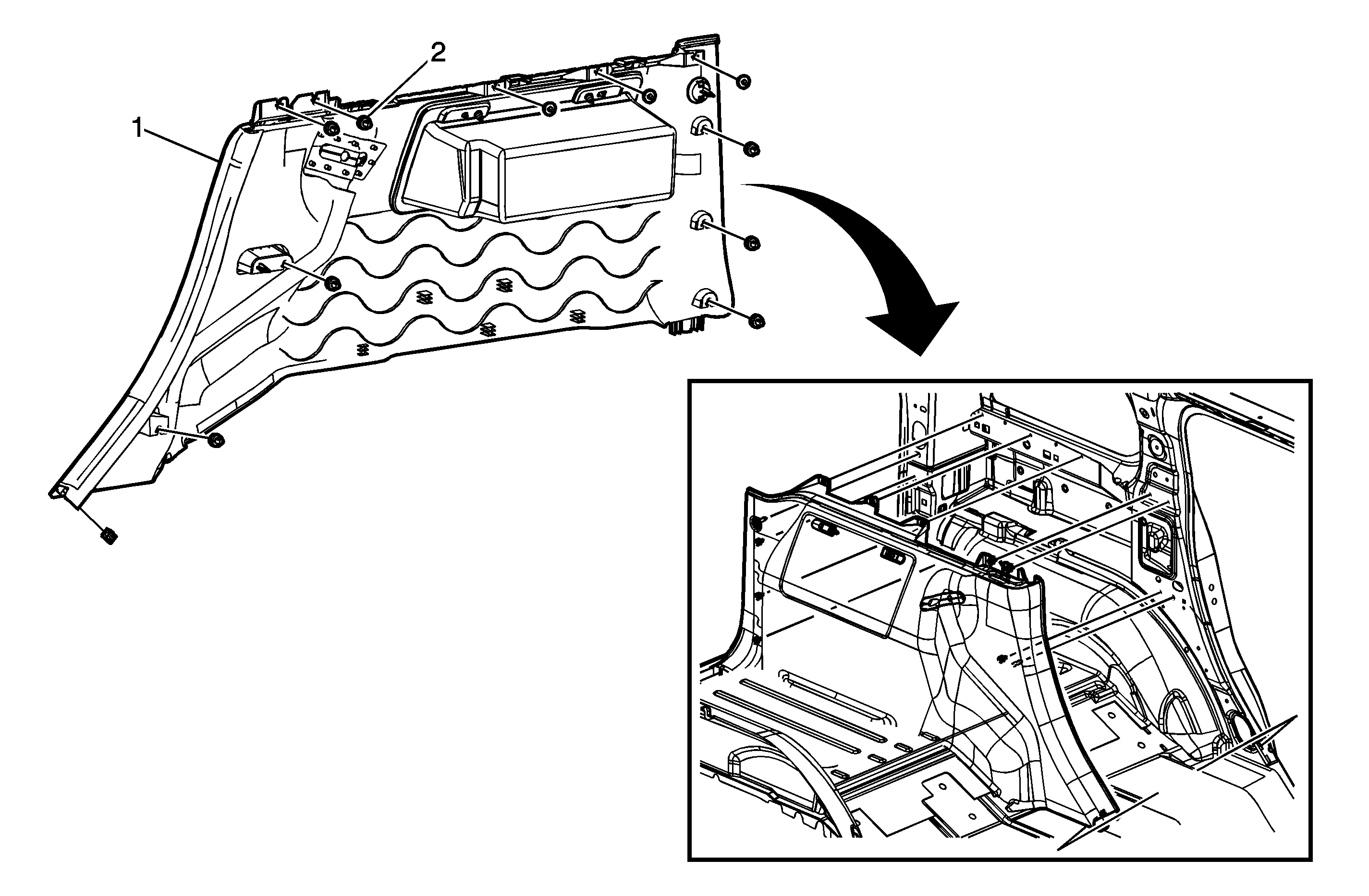 2
1