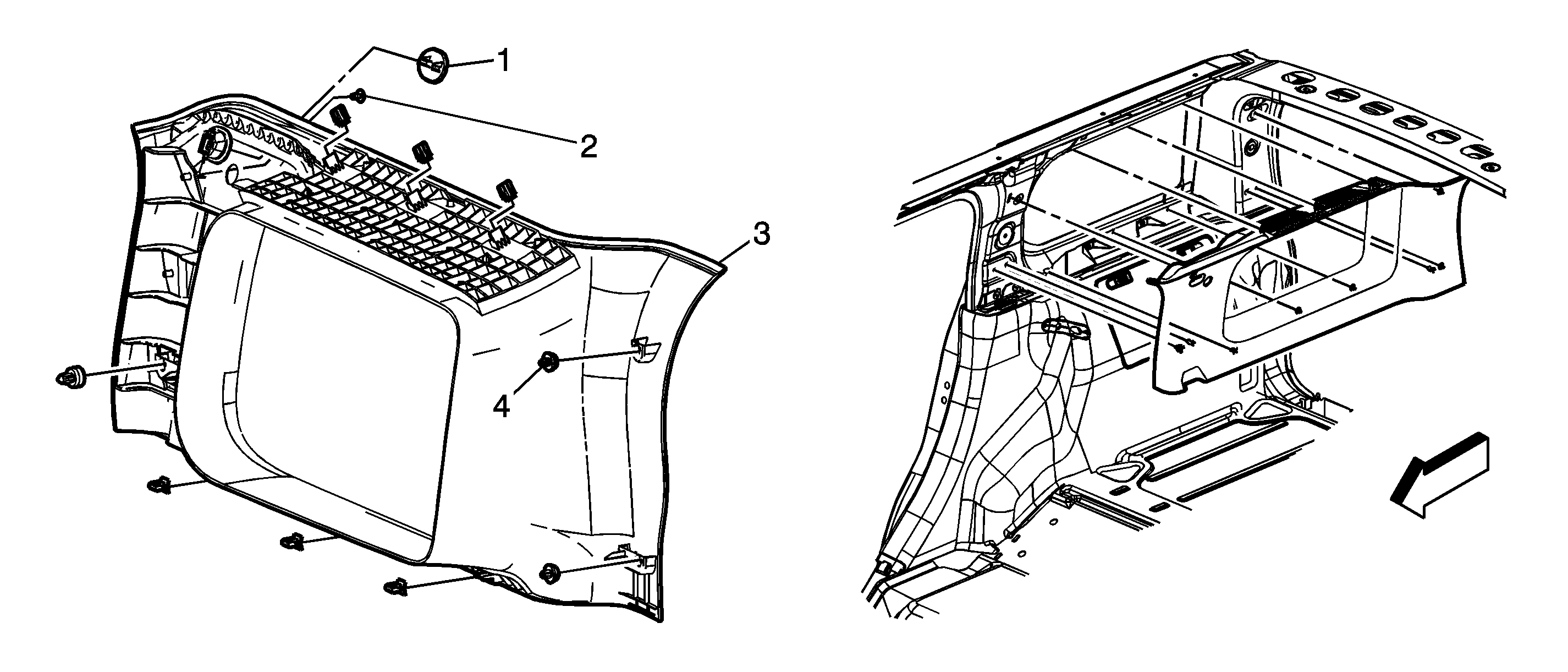 1
2
3
4