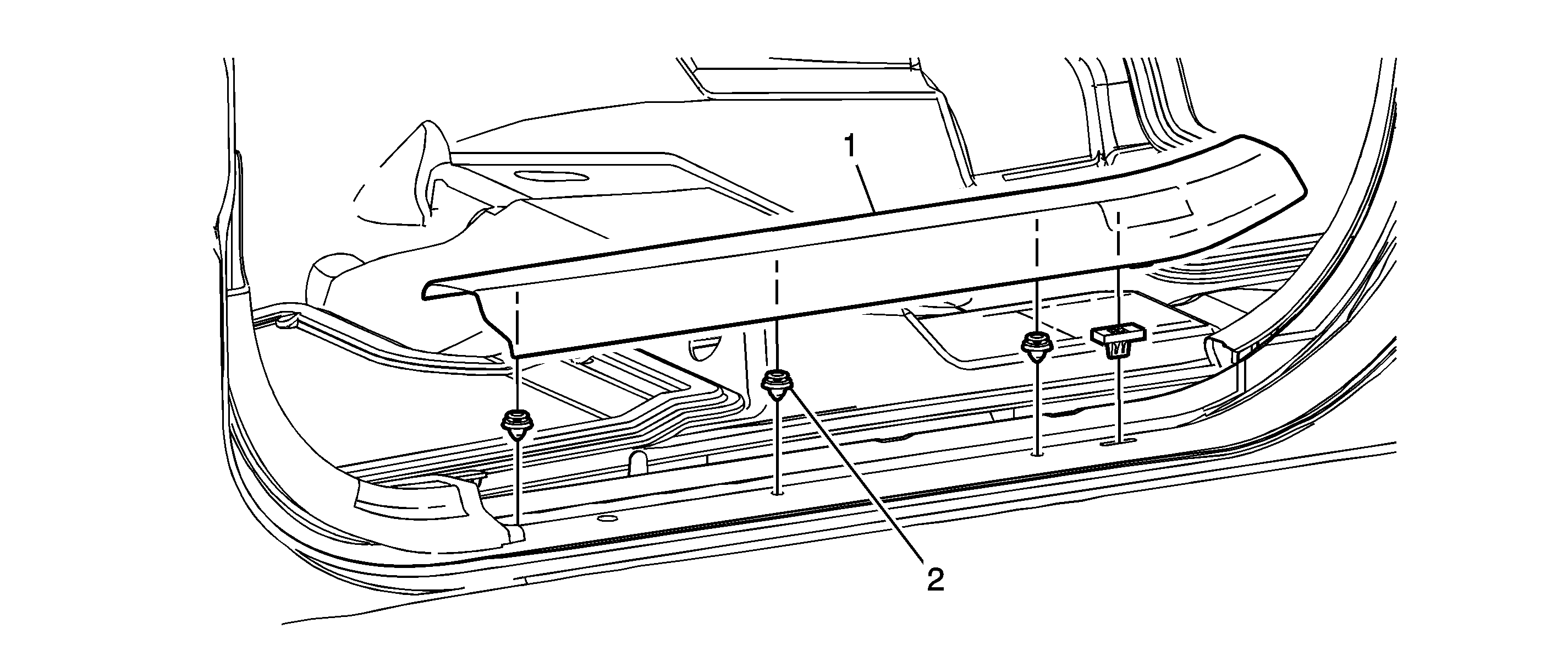 1

2