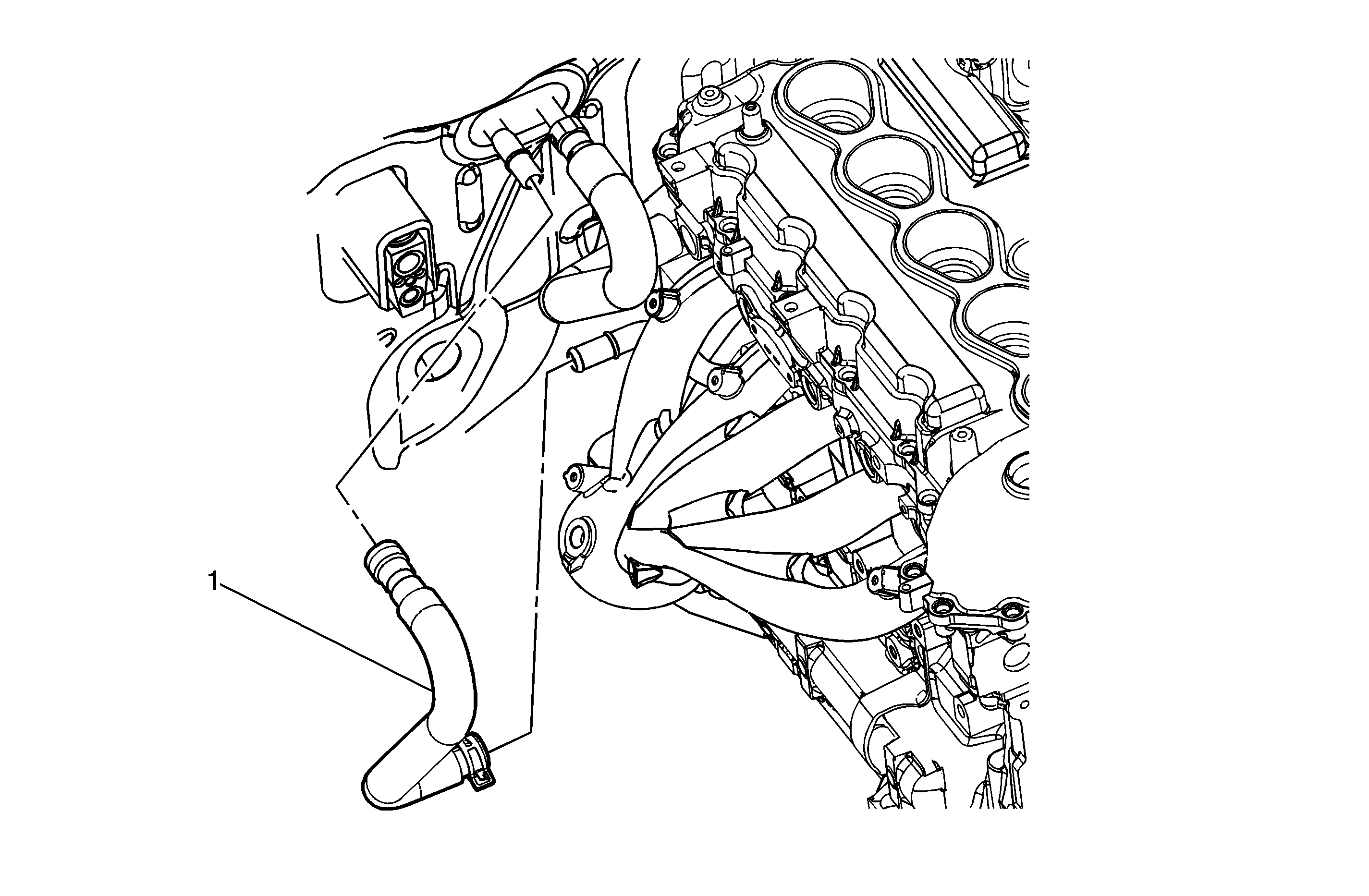 1