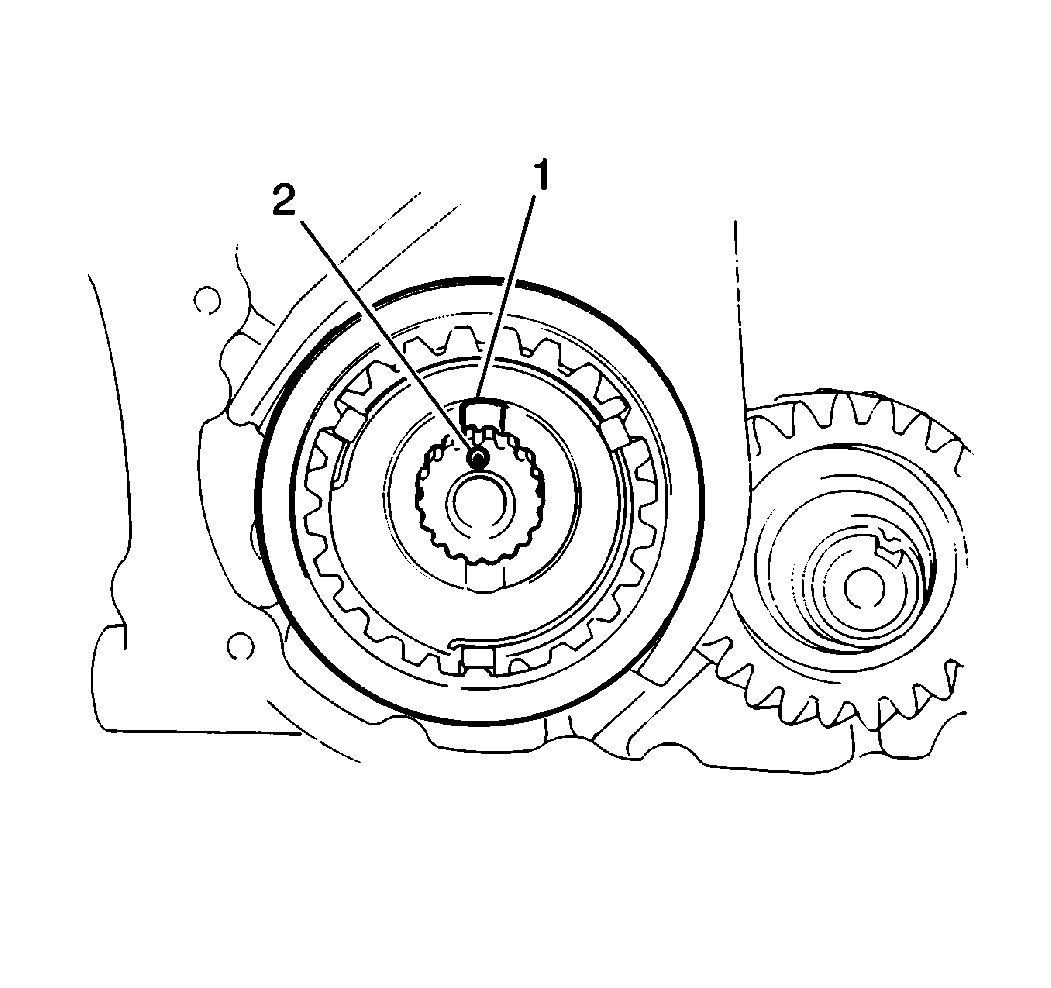 2
1