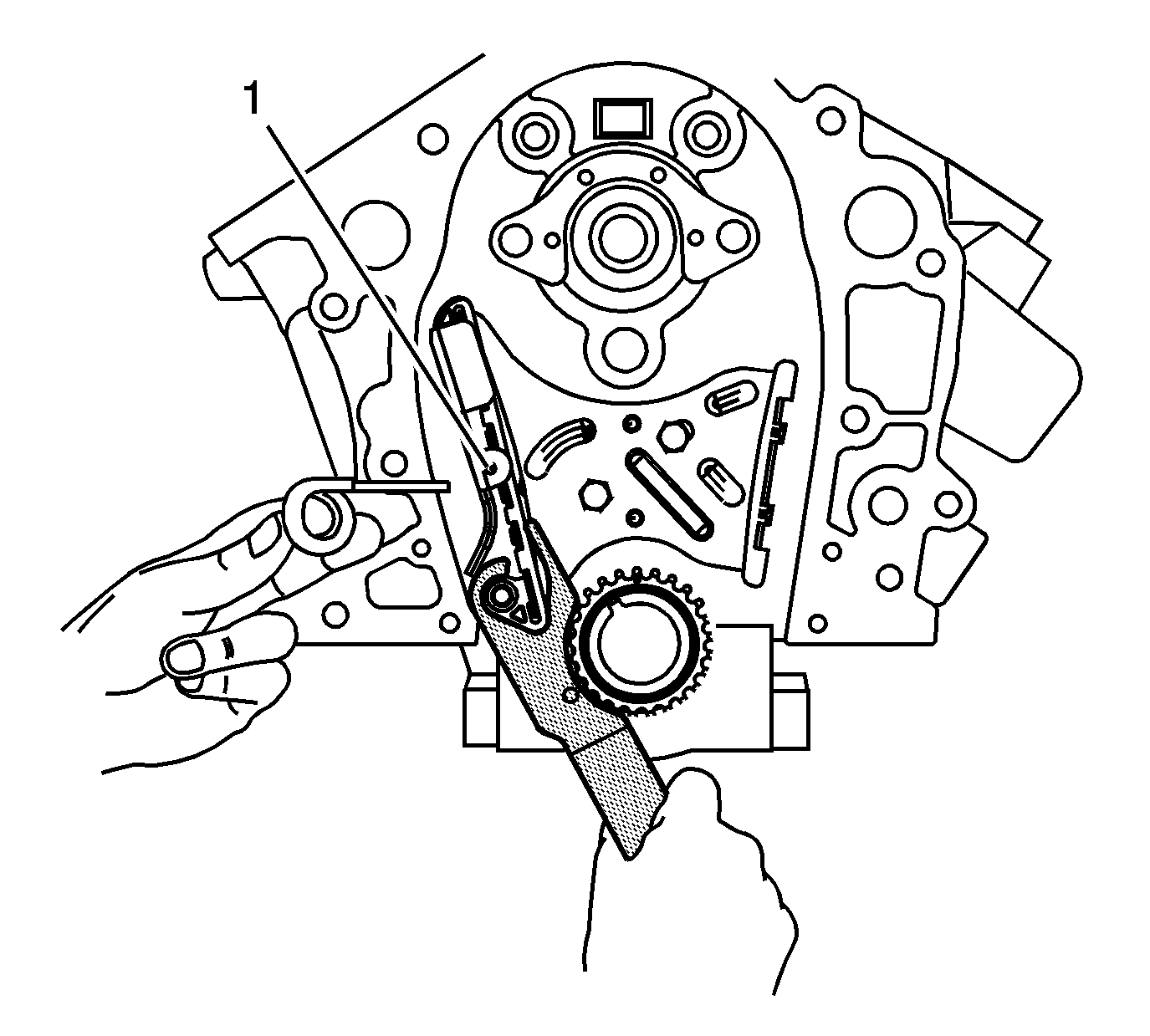 1