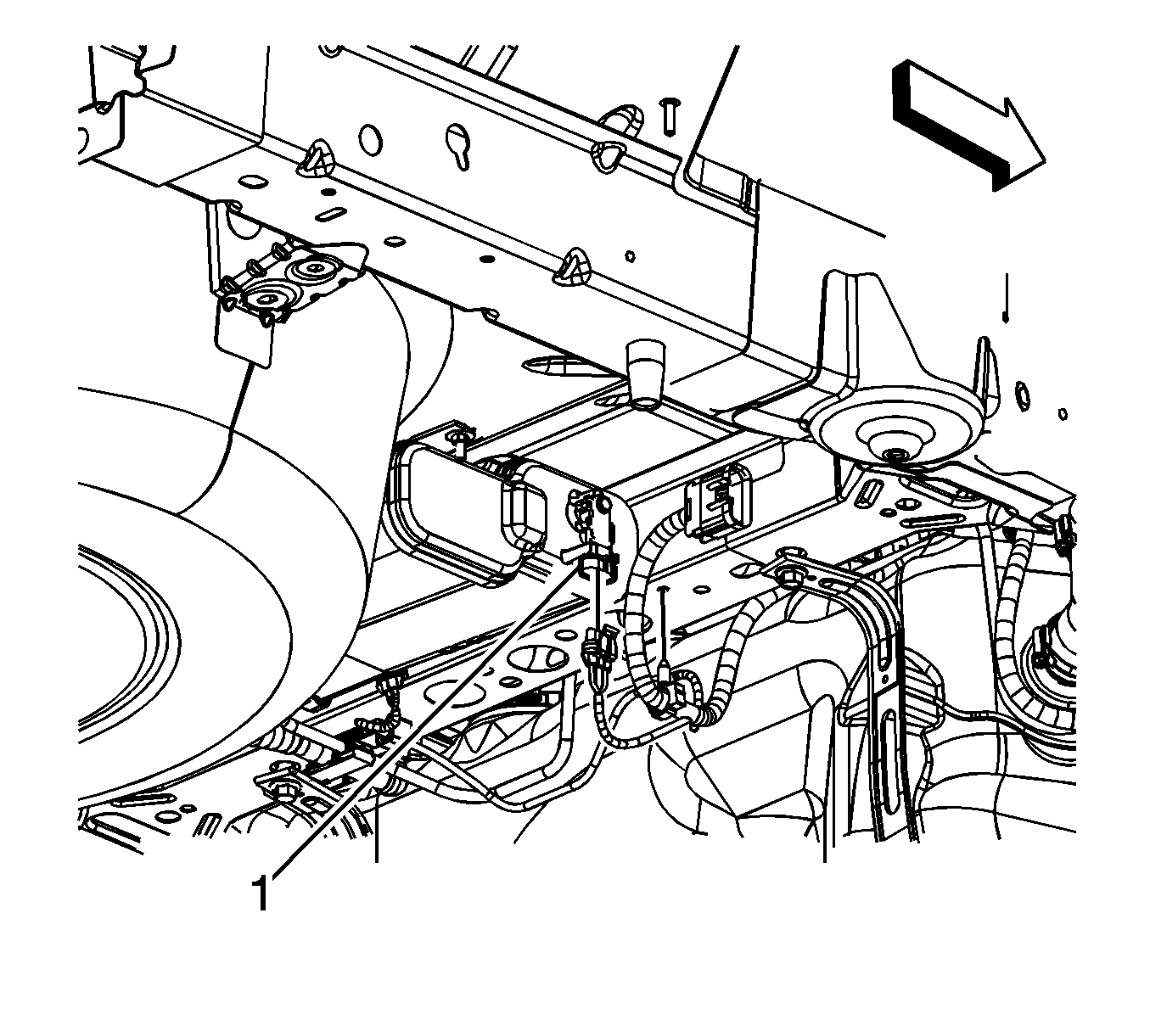 1