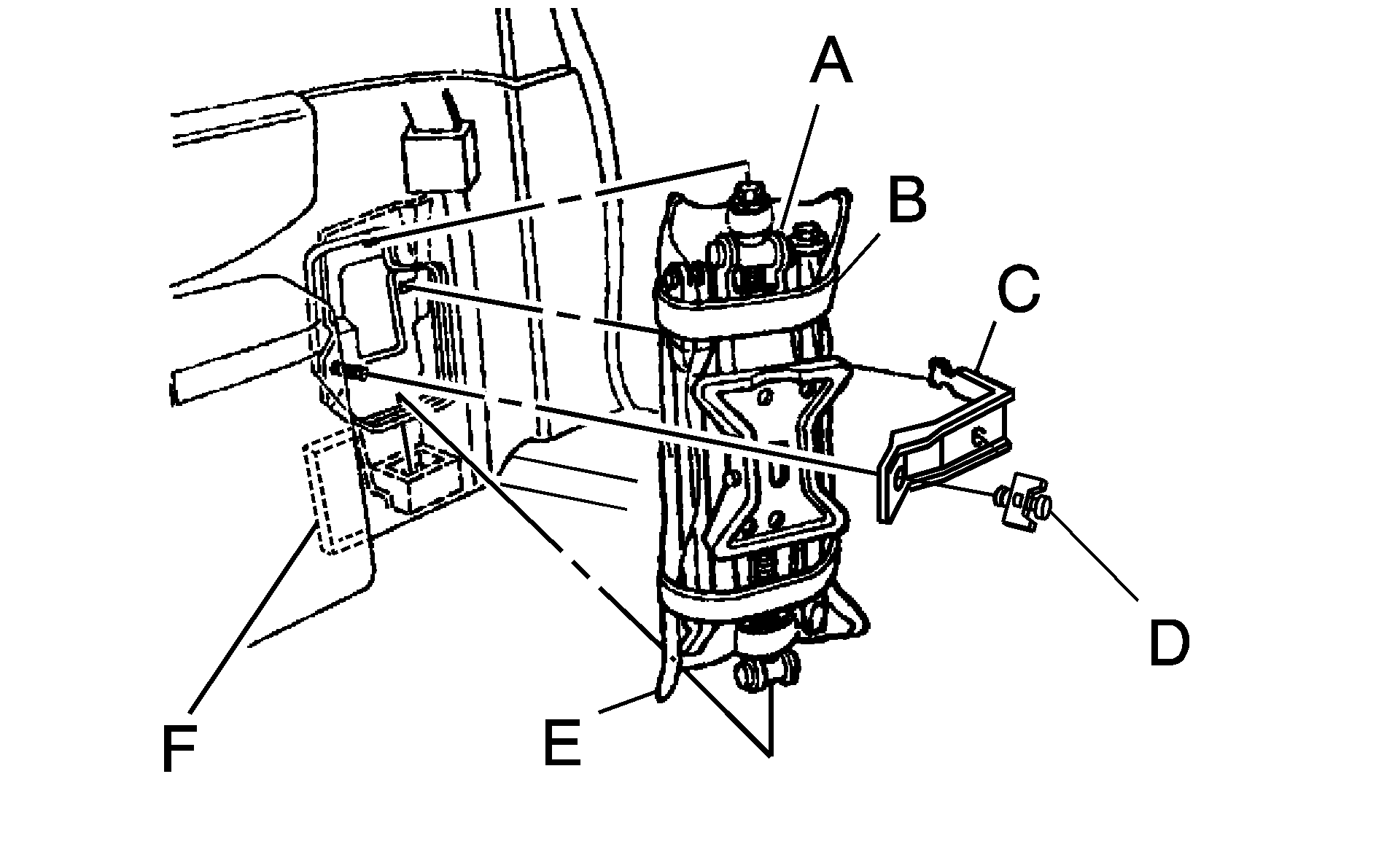 A
B
C
D
E
F