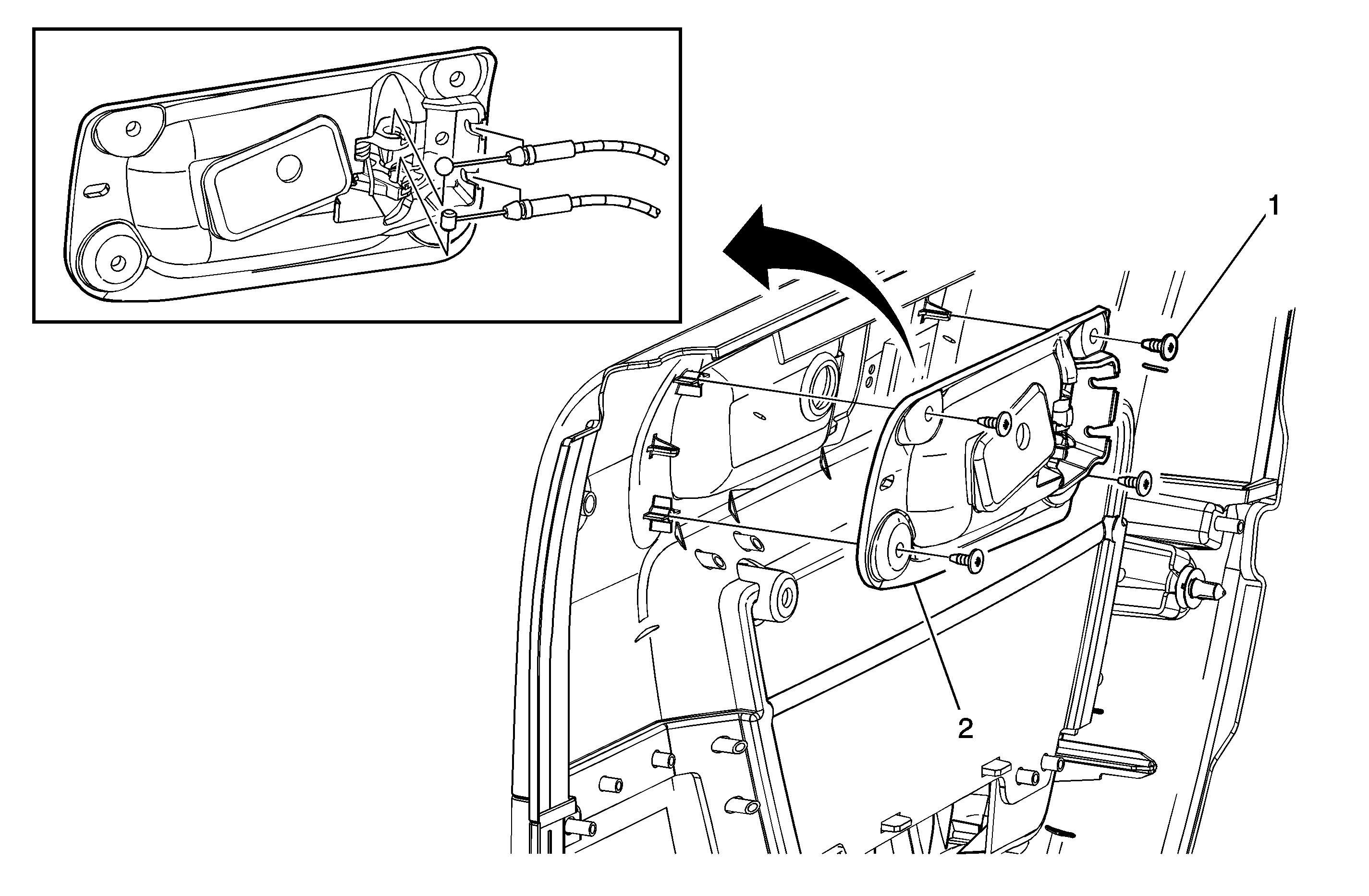 1

2