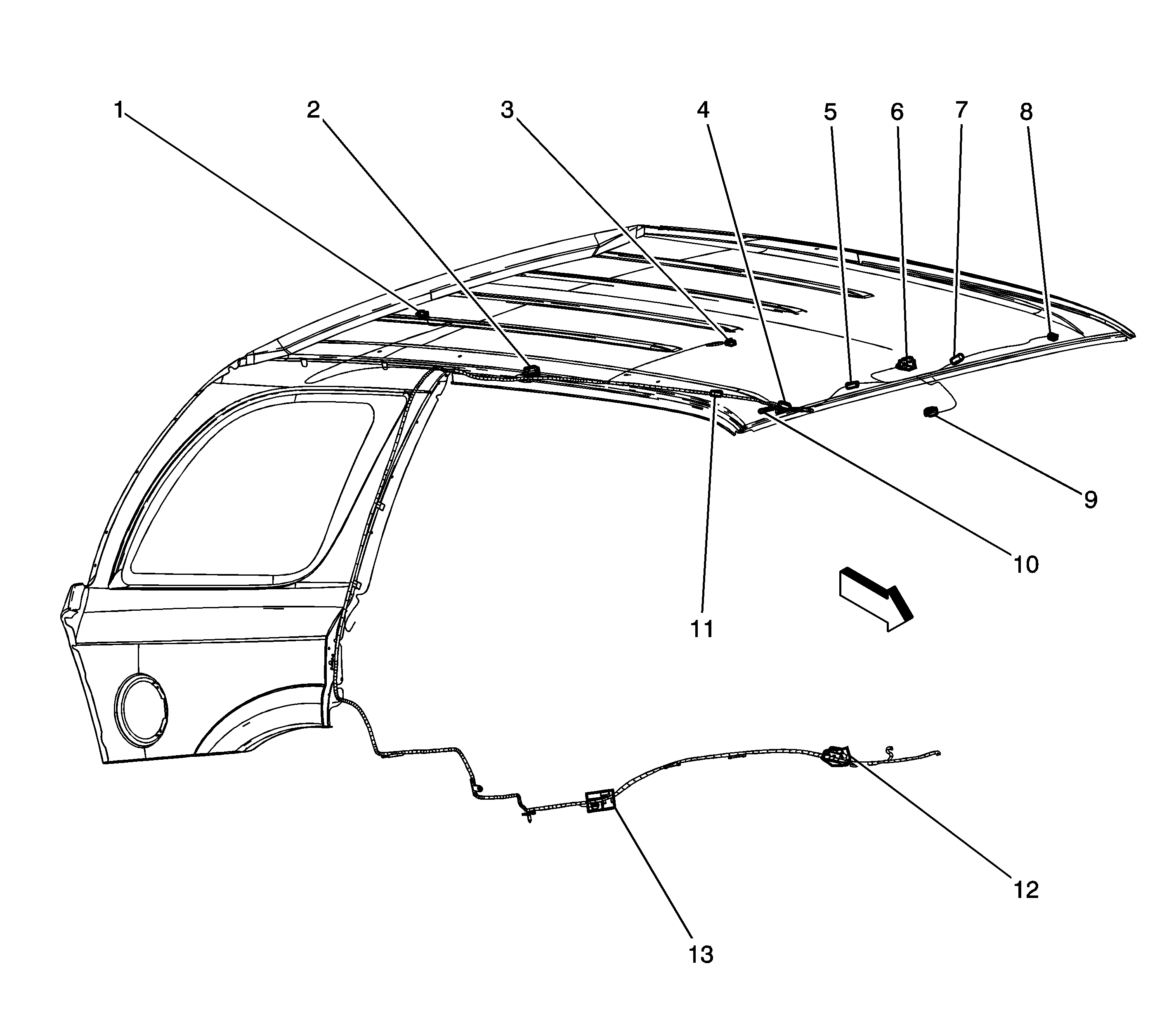 1
2
3
4
5
6
7
8
9
10
11
12
13