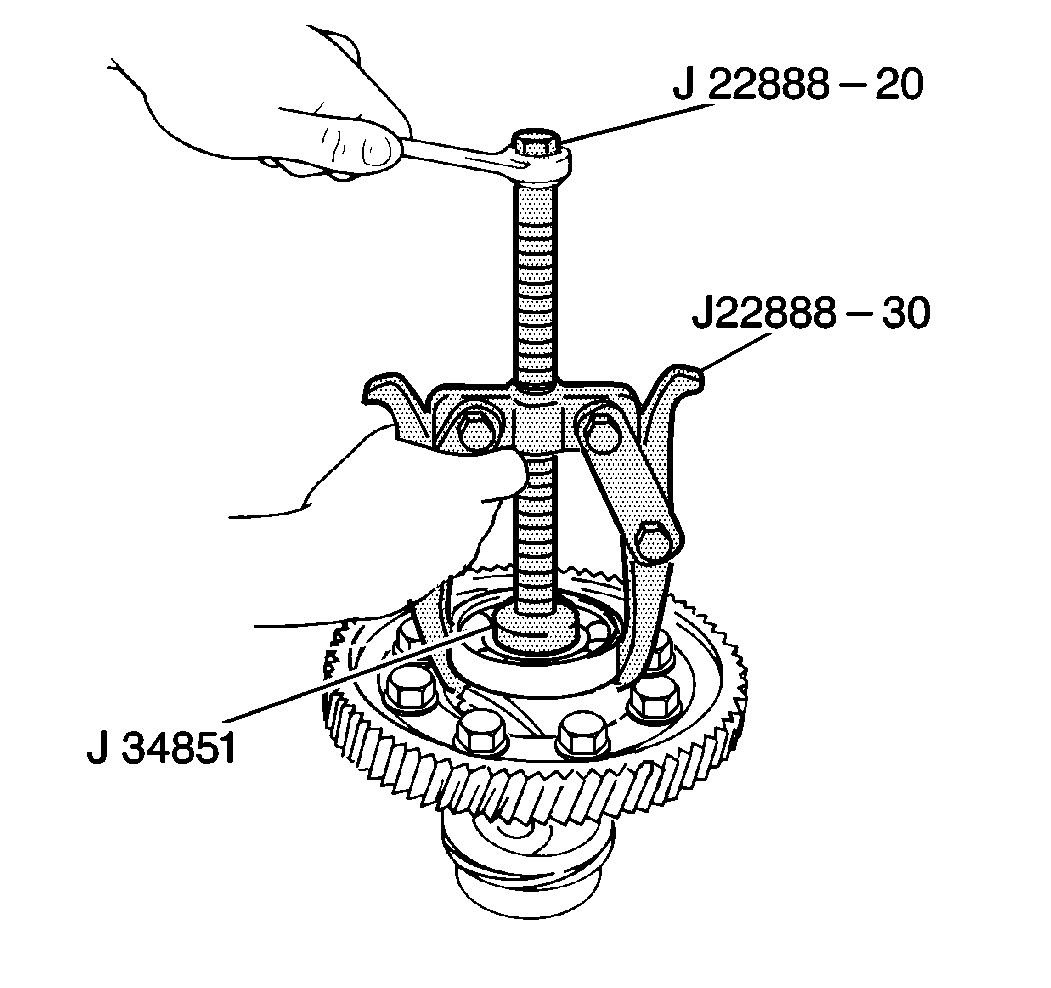 J 22888 – 20

J22888 – 30

J 34851