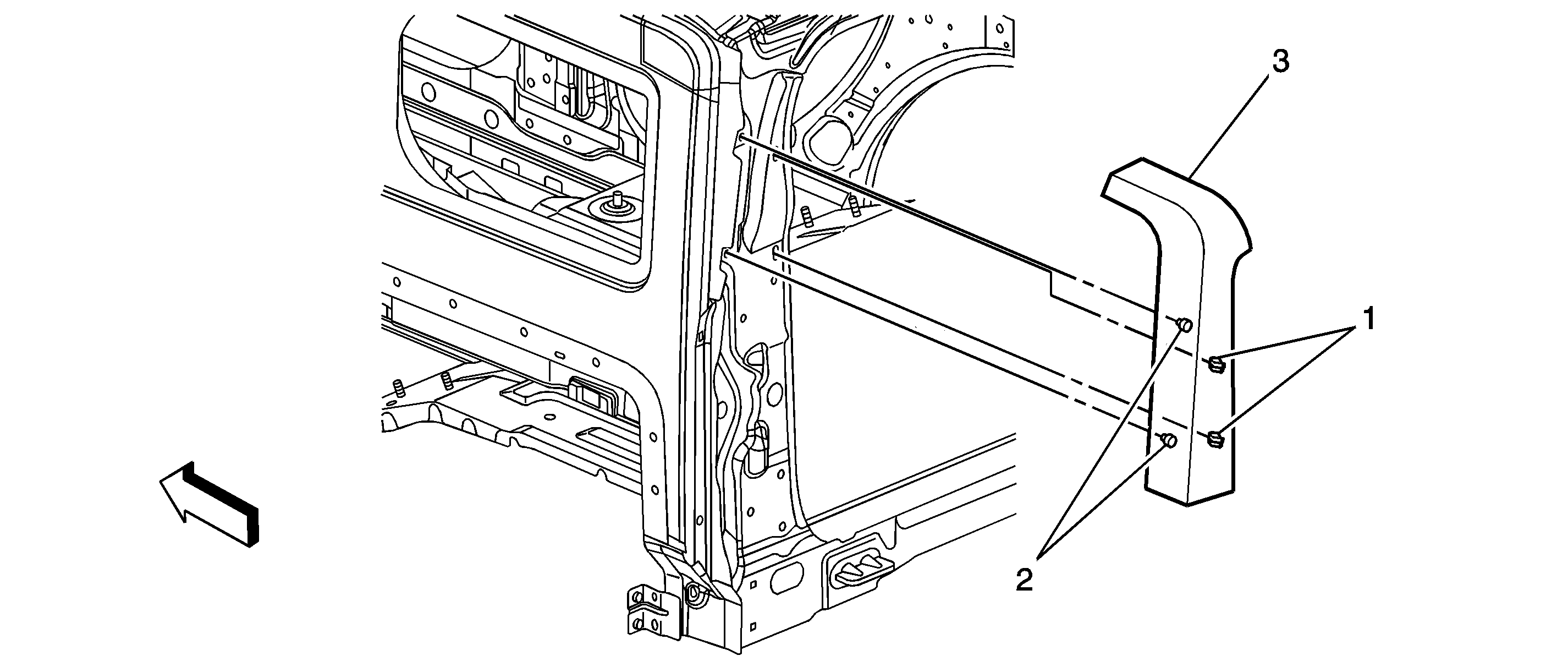 3
1
2