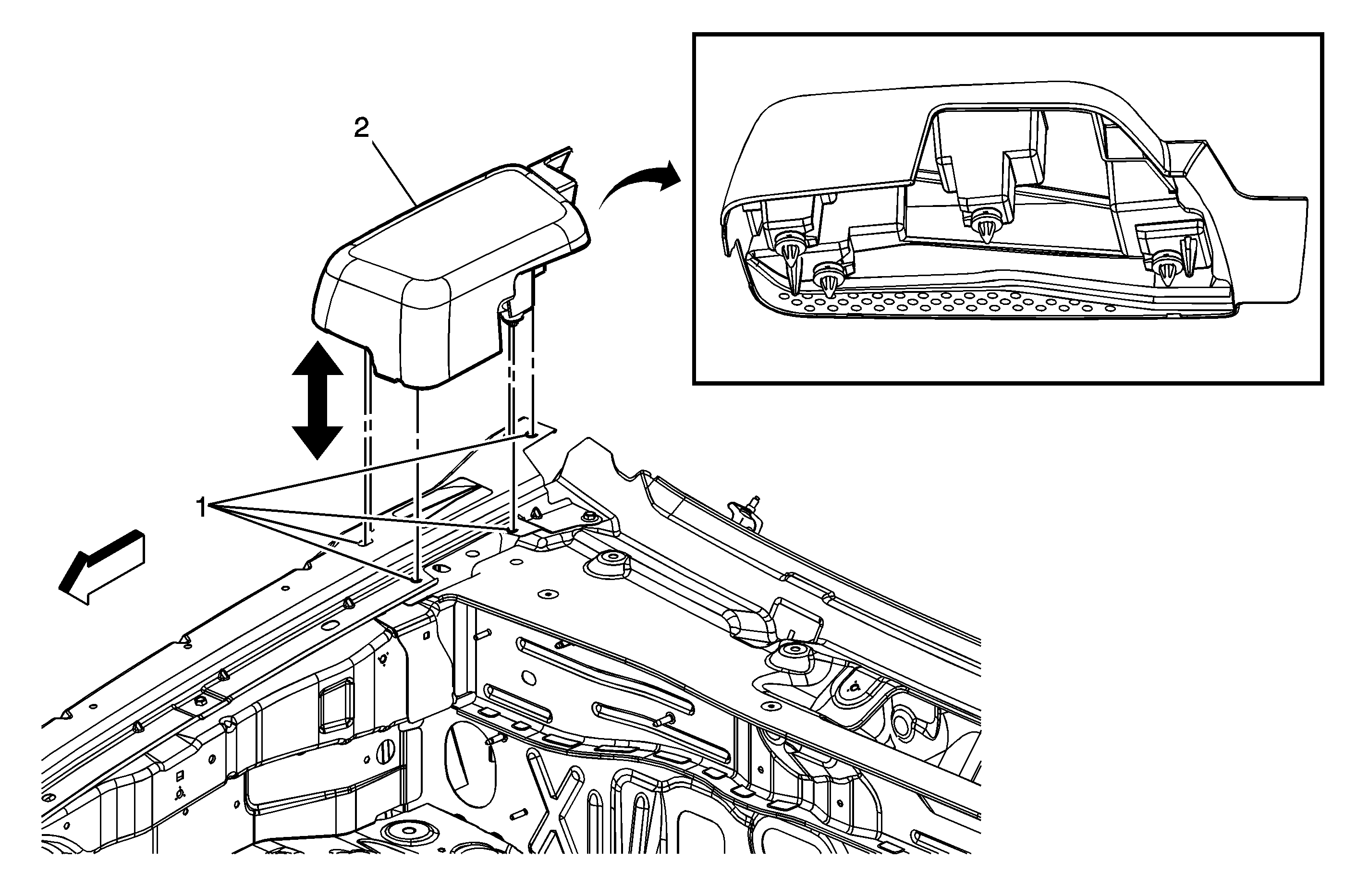 2

1