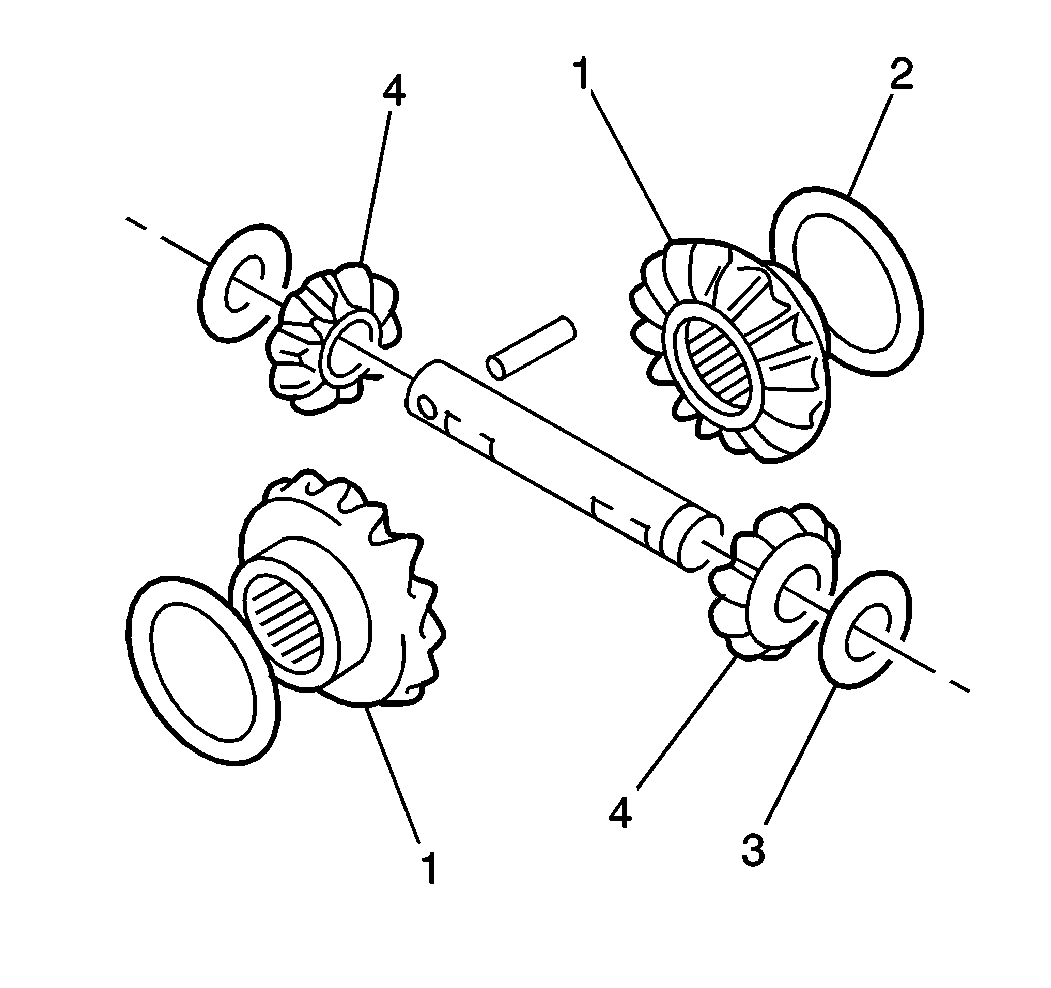 4
1
2
1
4
3