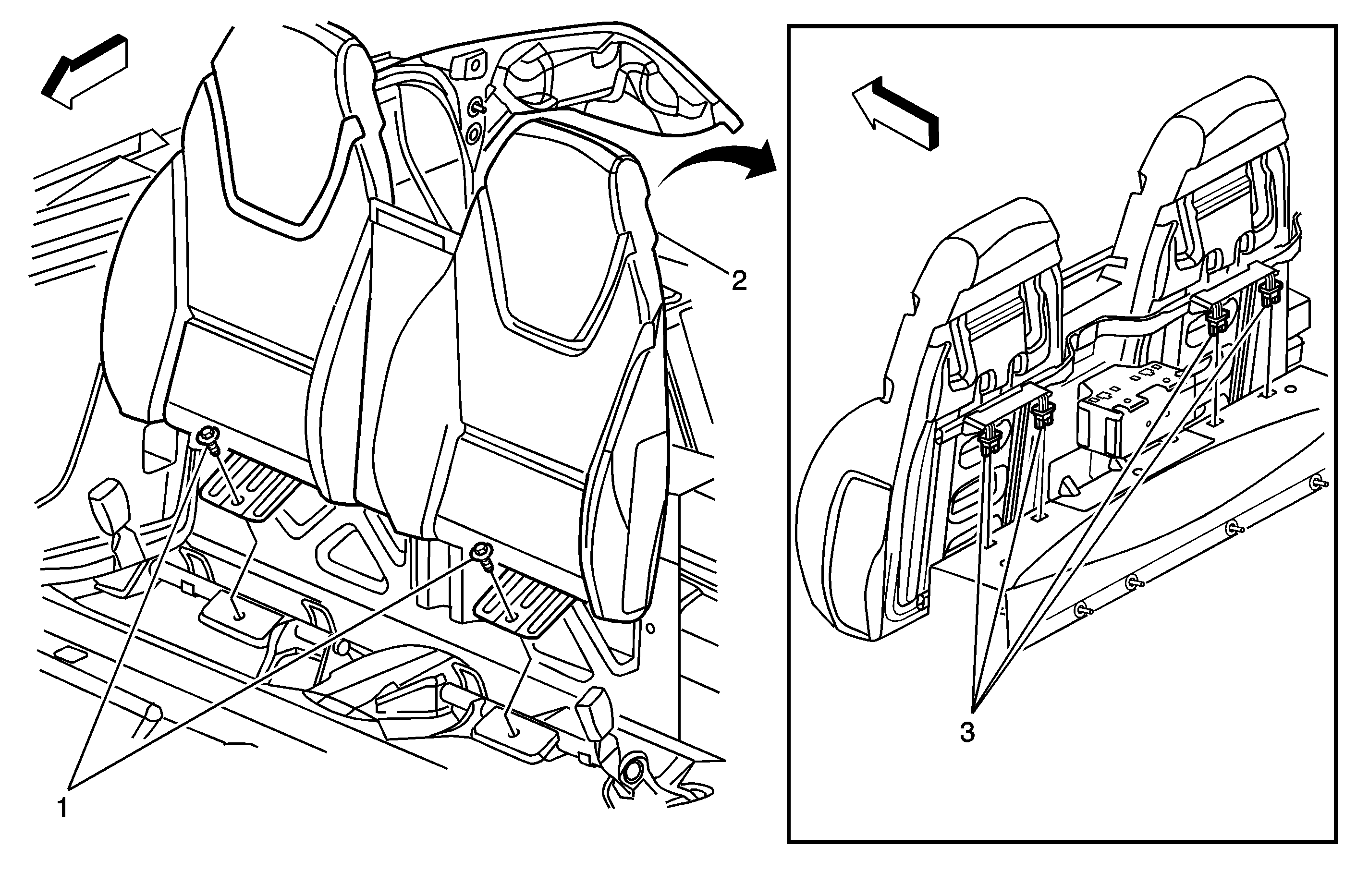 2

1

3