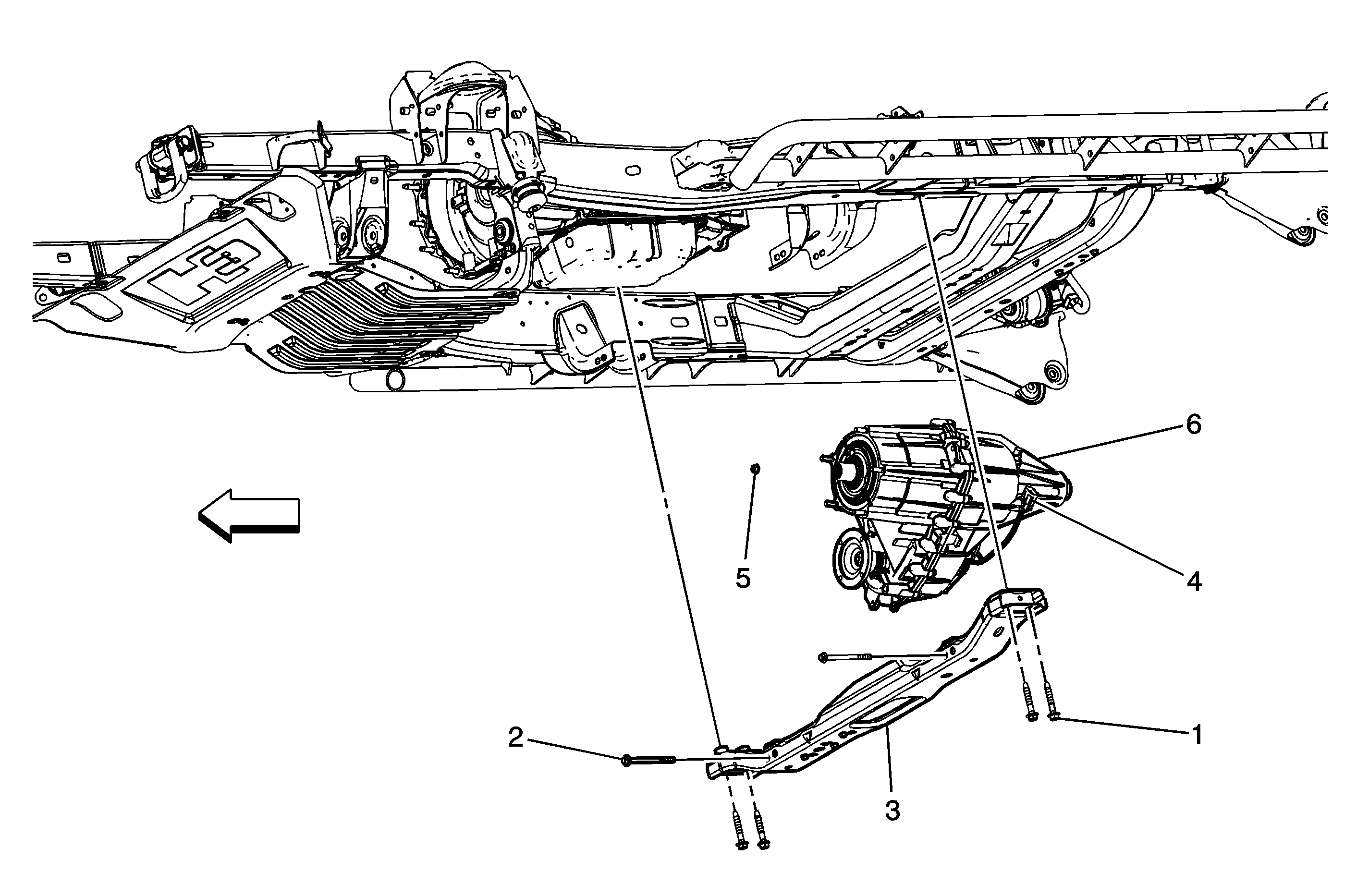 6
5
4
2
1
3