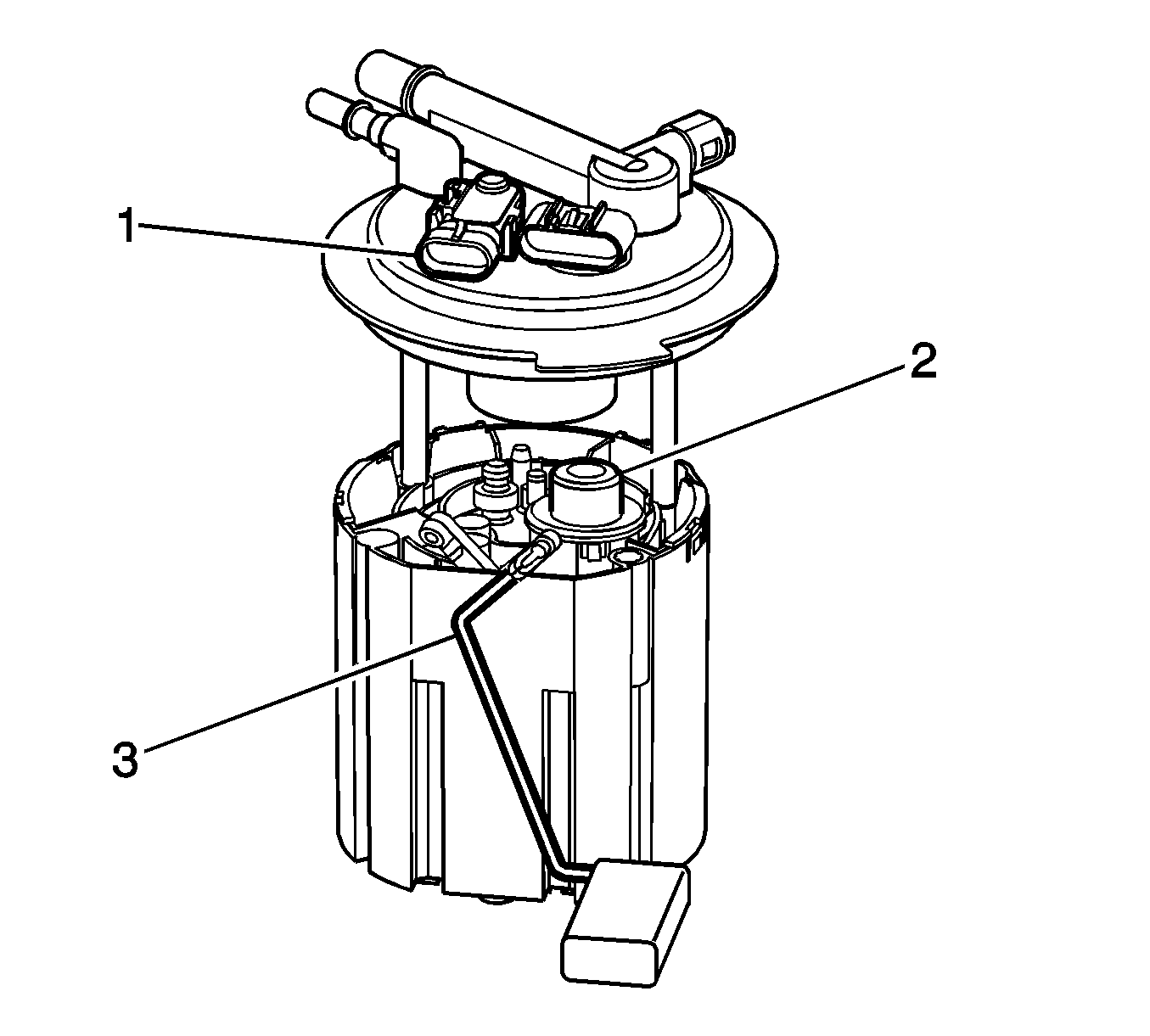 1
2
3