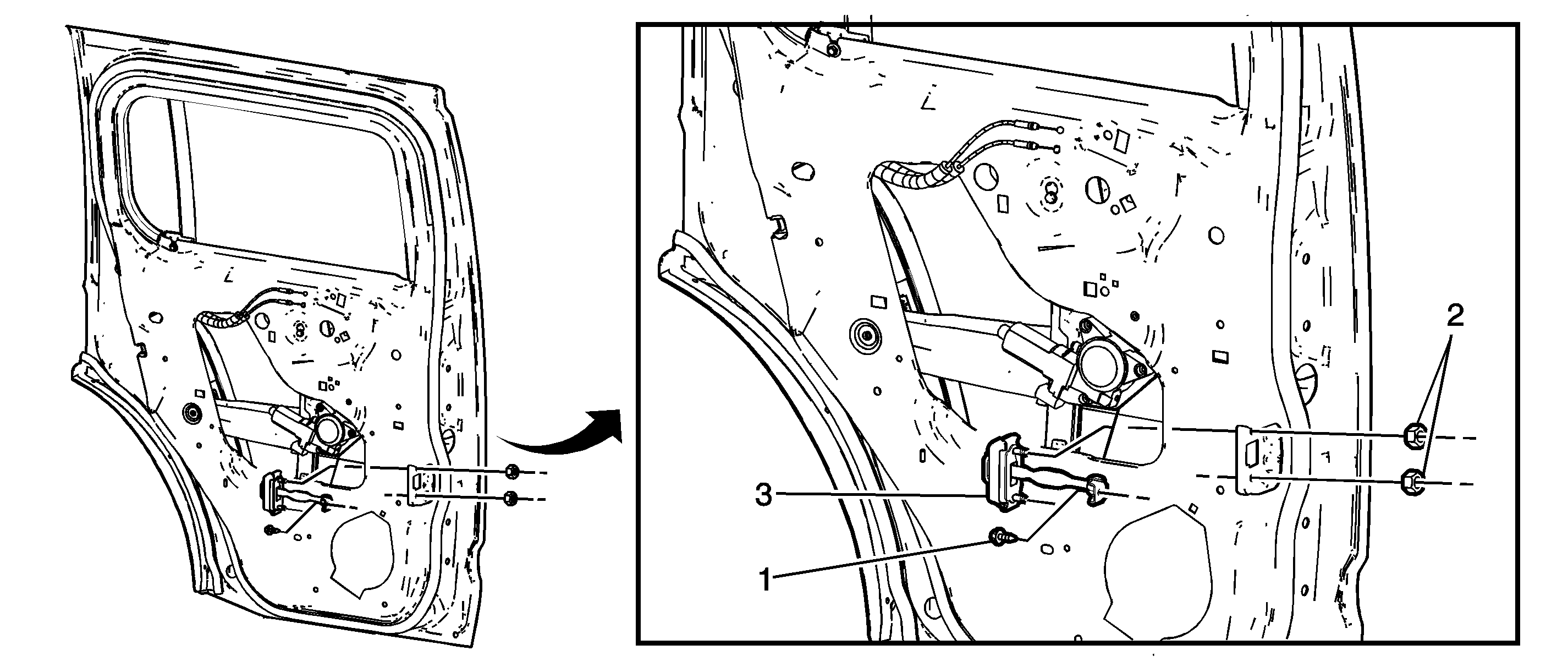 2
3
1