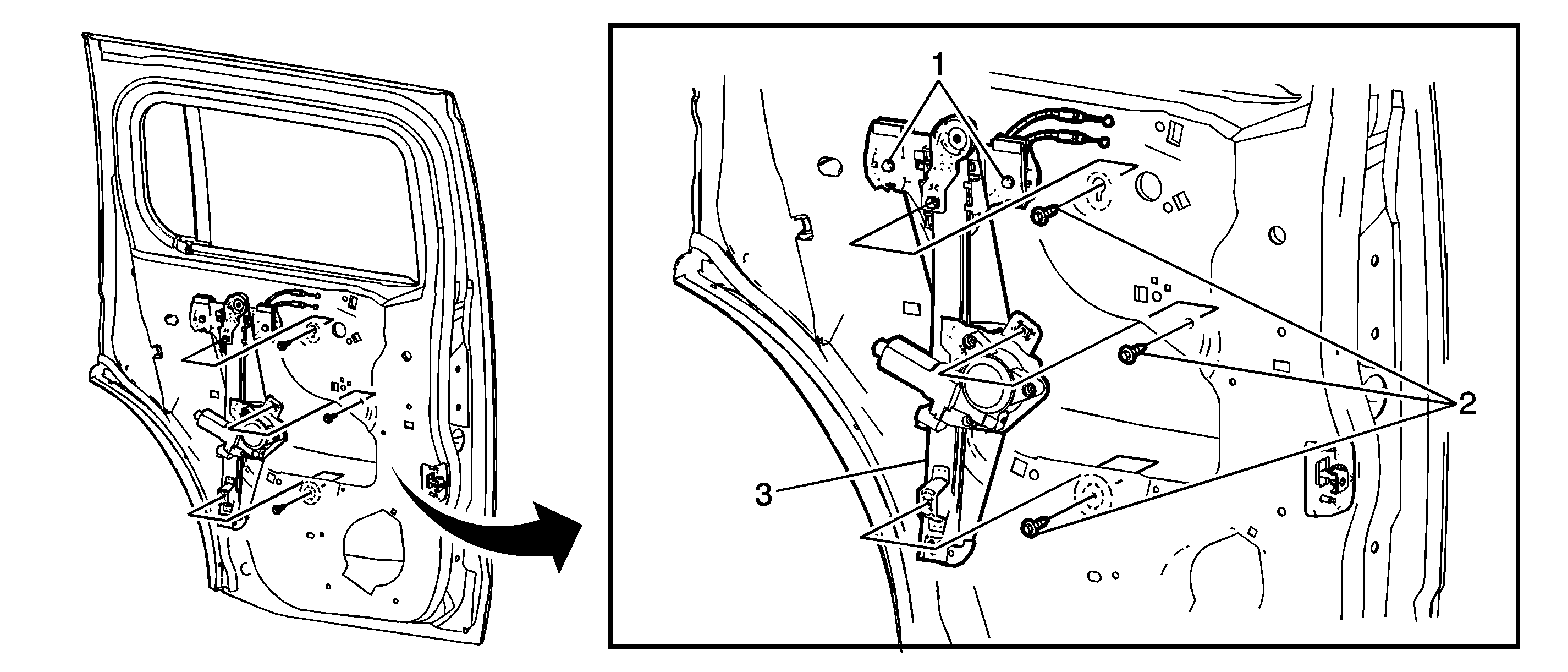 1
2
3