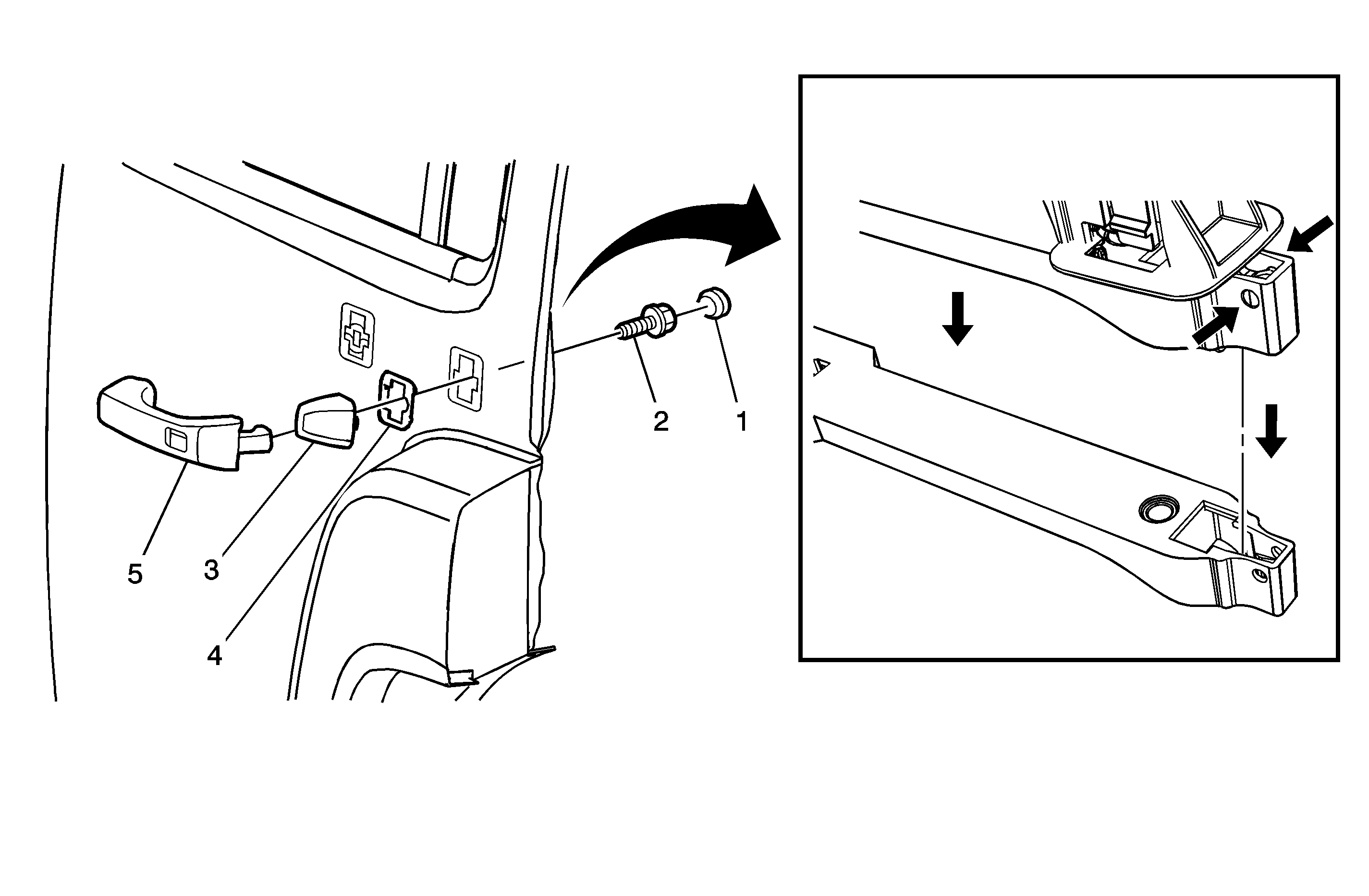 2
1
5
3
4