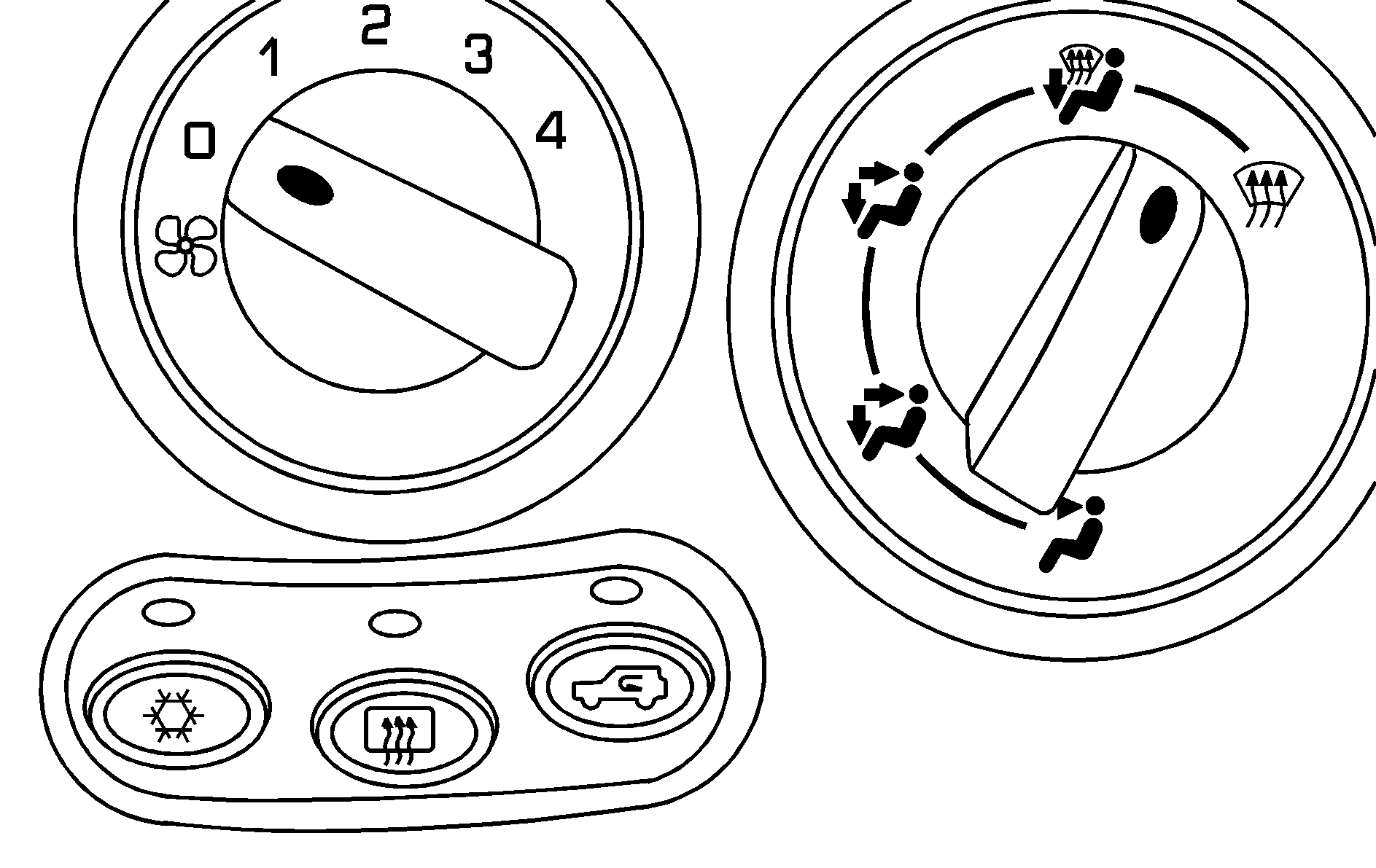 0
1
2
3
4