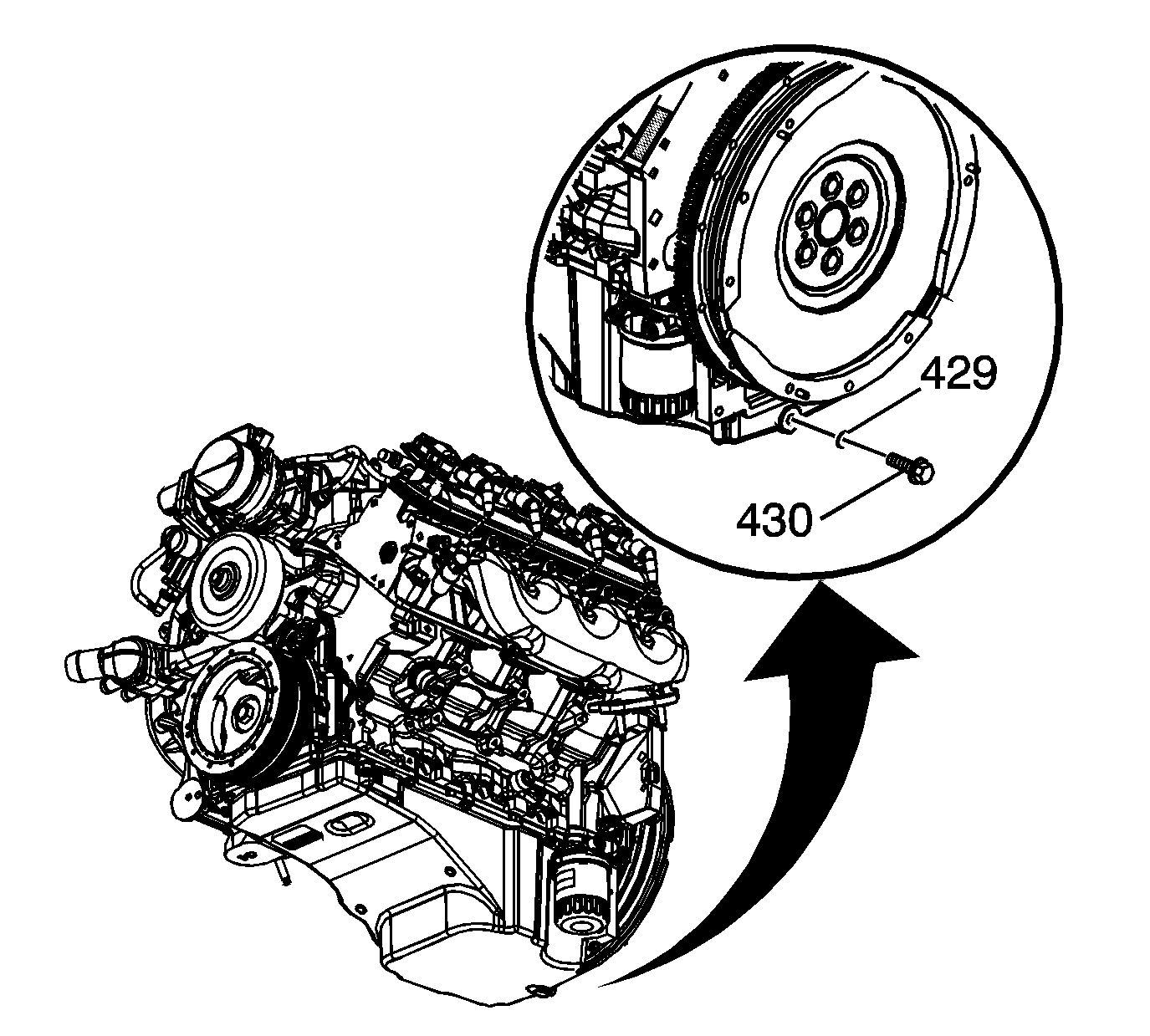 429

430