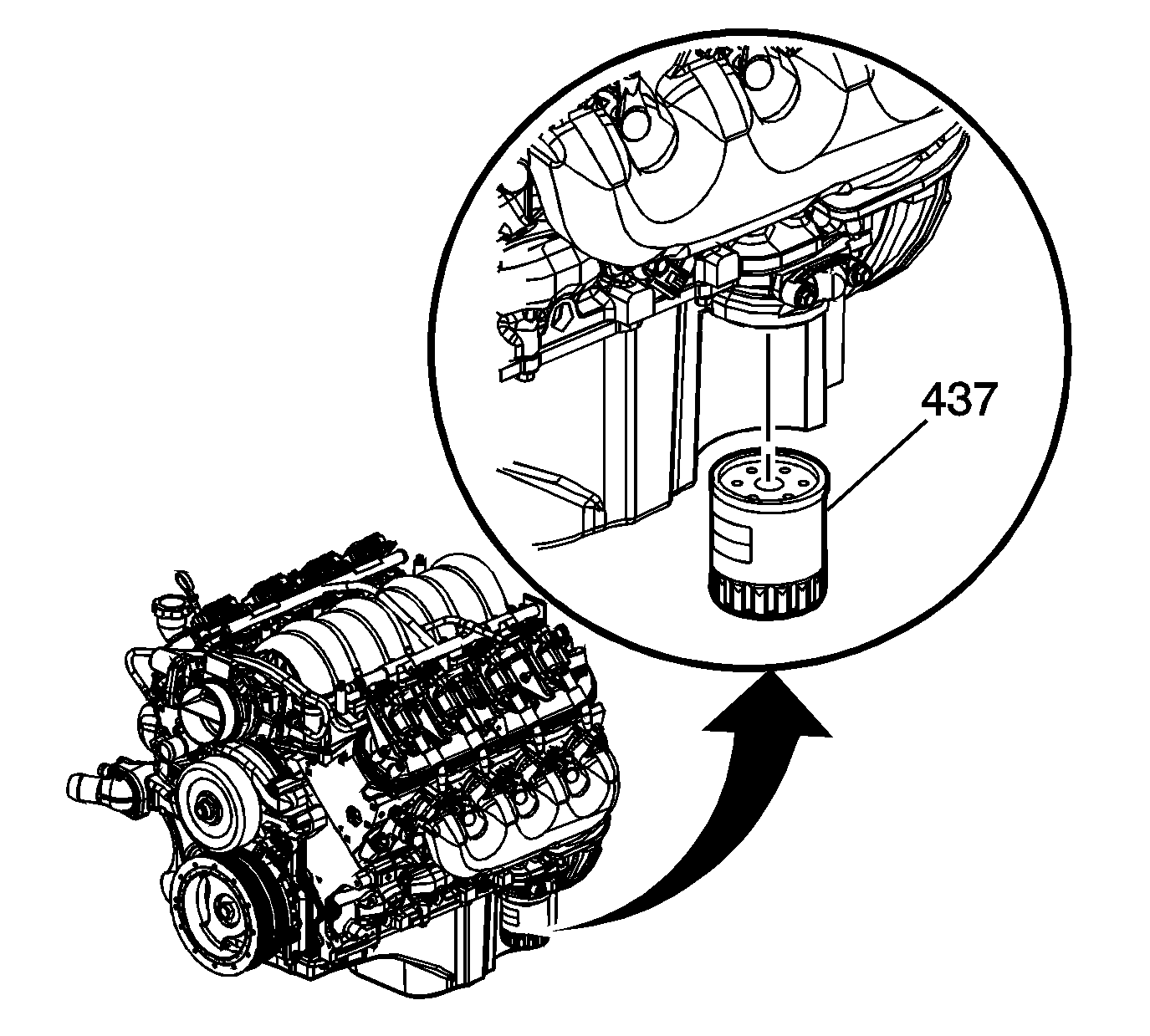 437