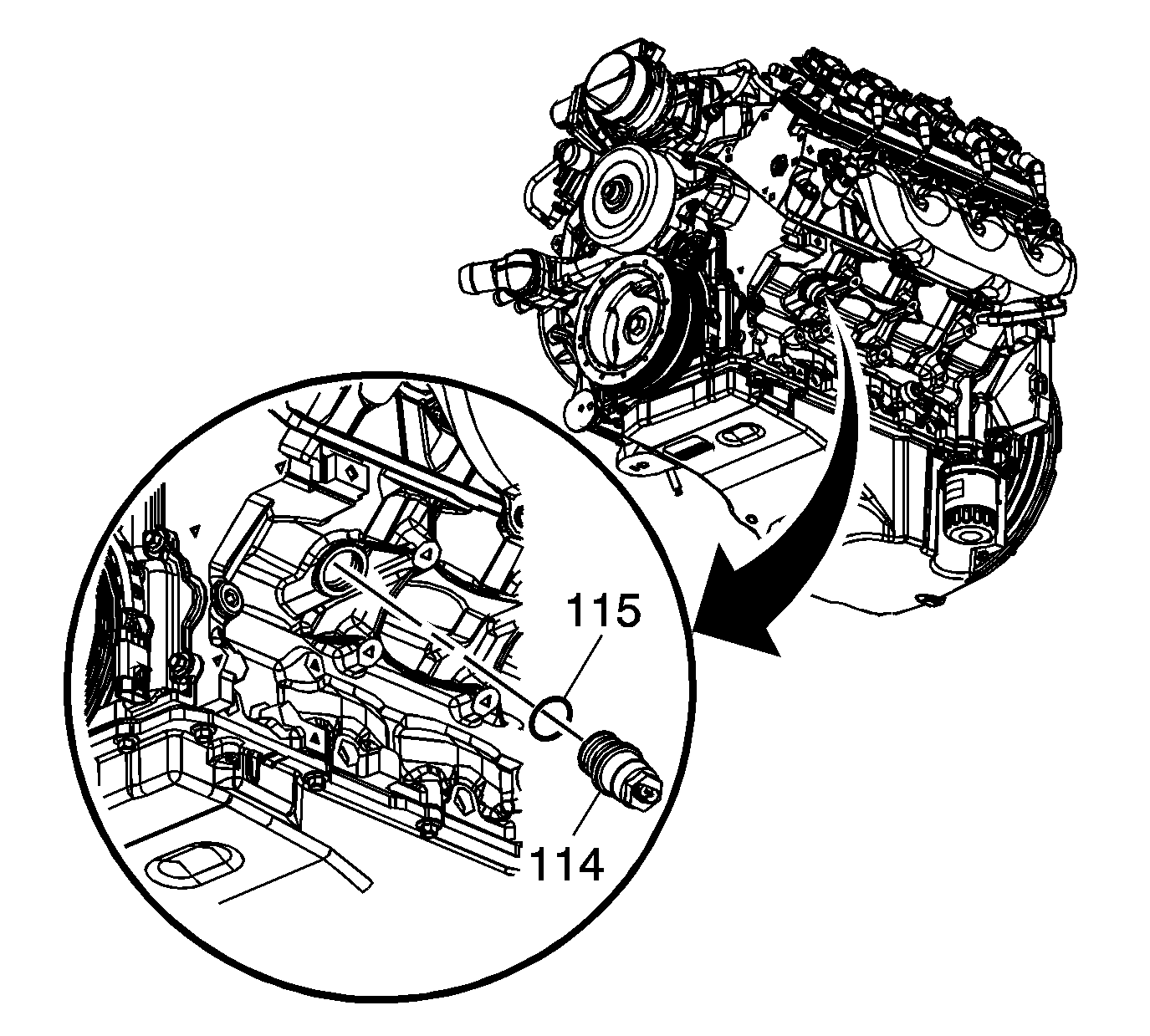 115
114