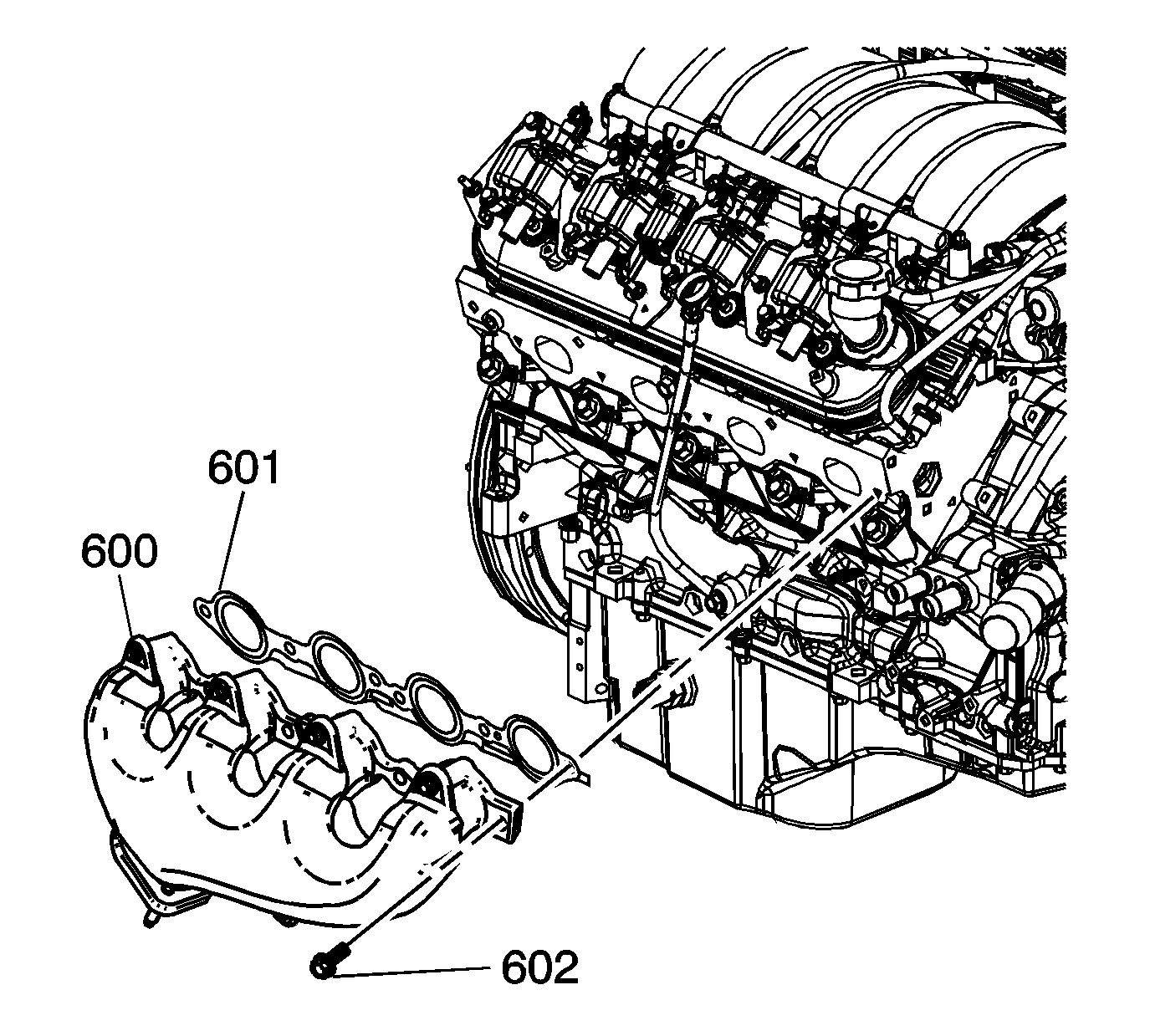 601
600
602