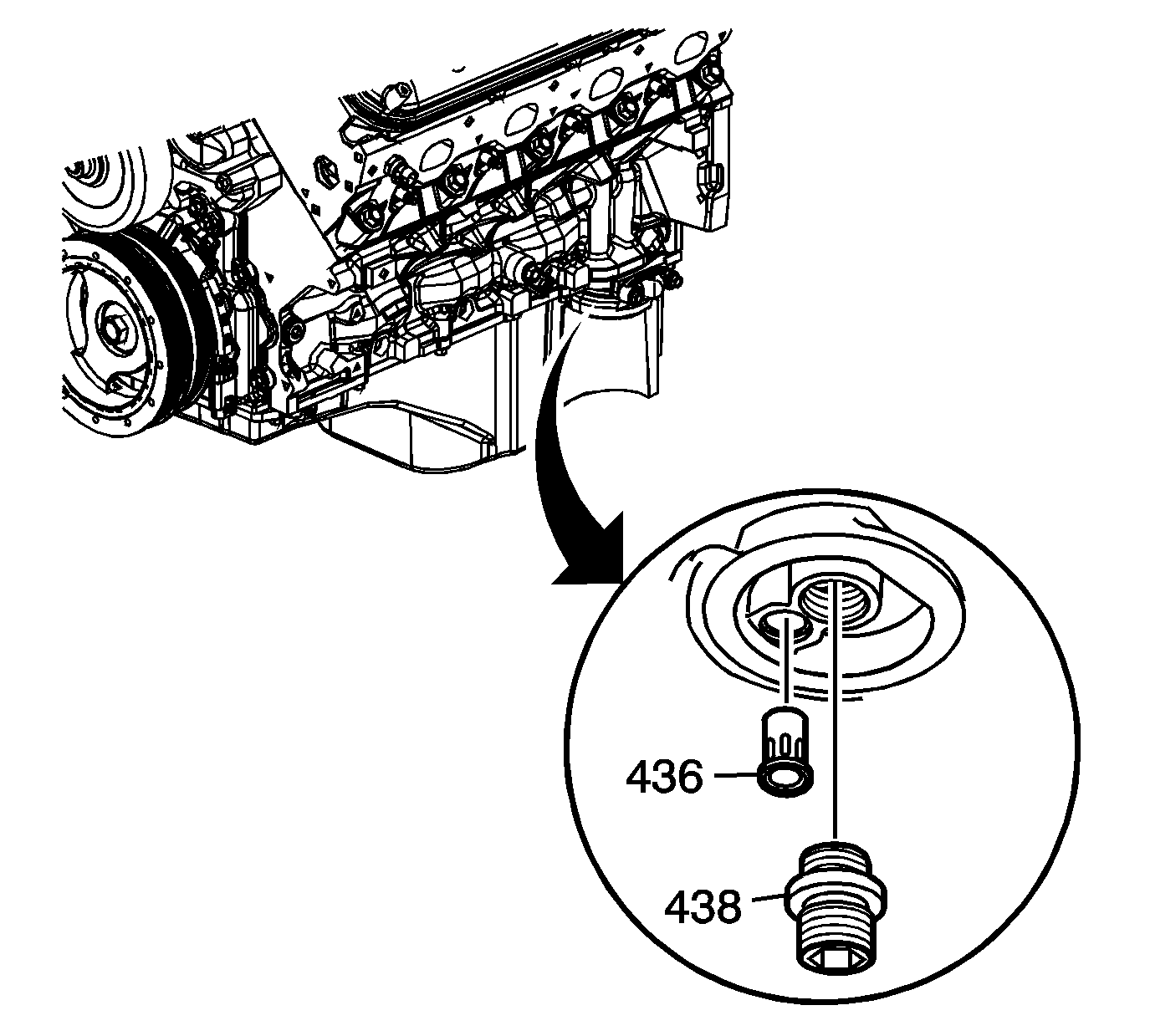 436
438