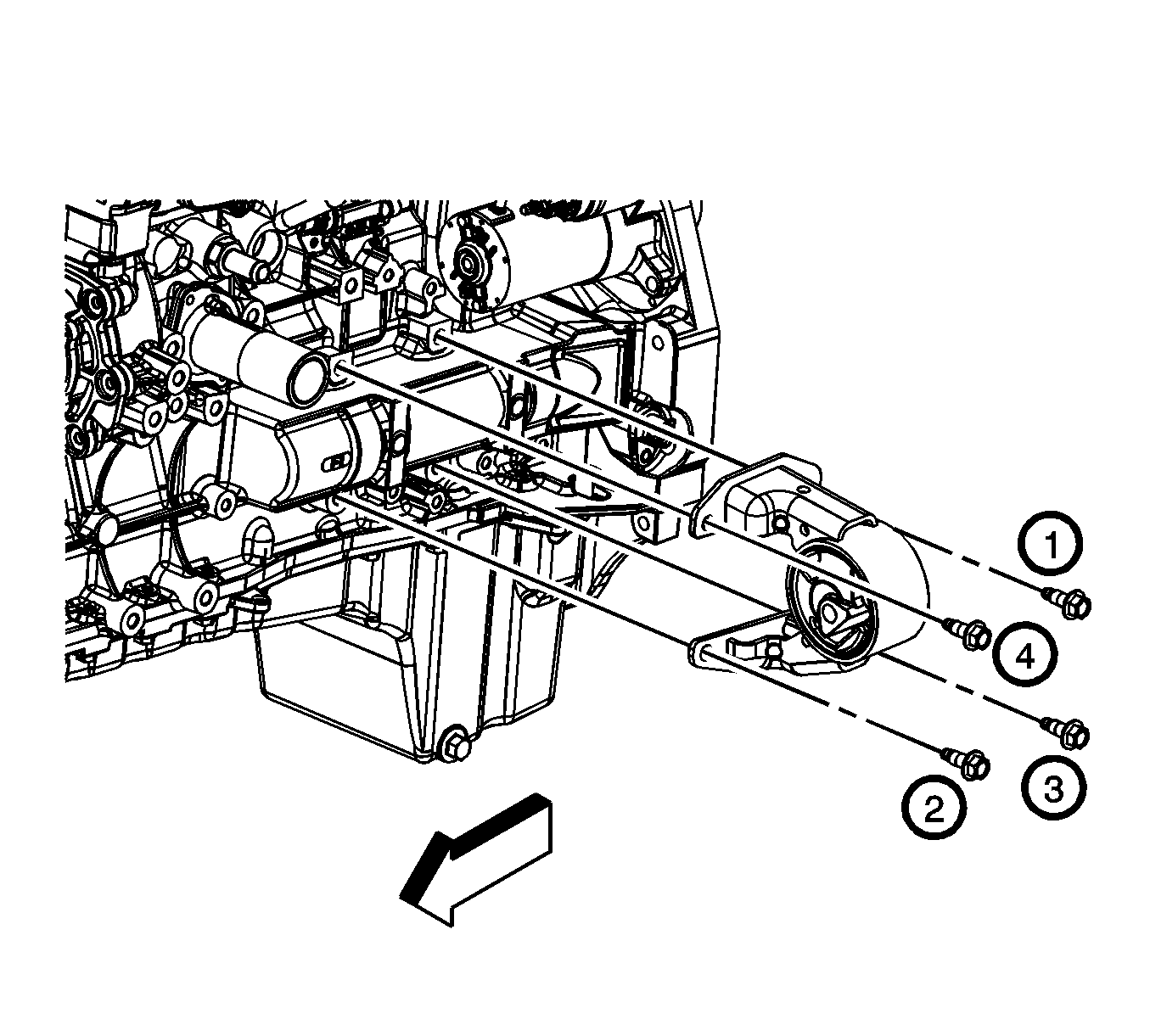 1
4
3
2