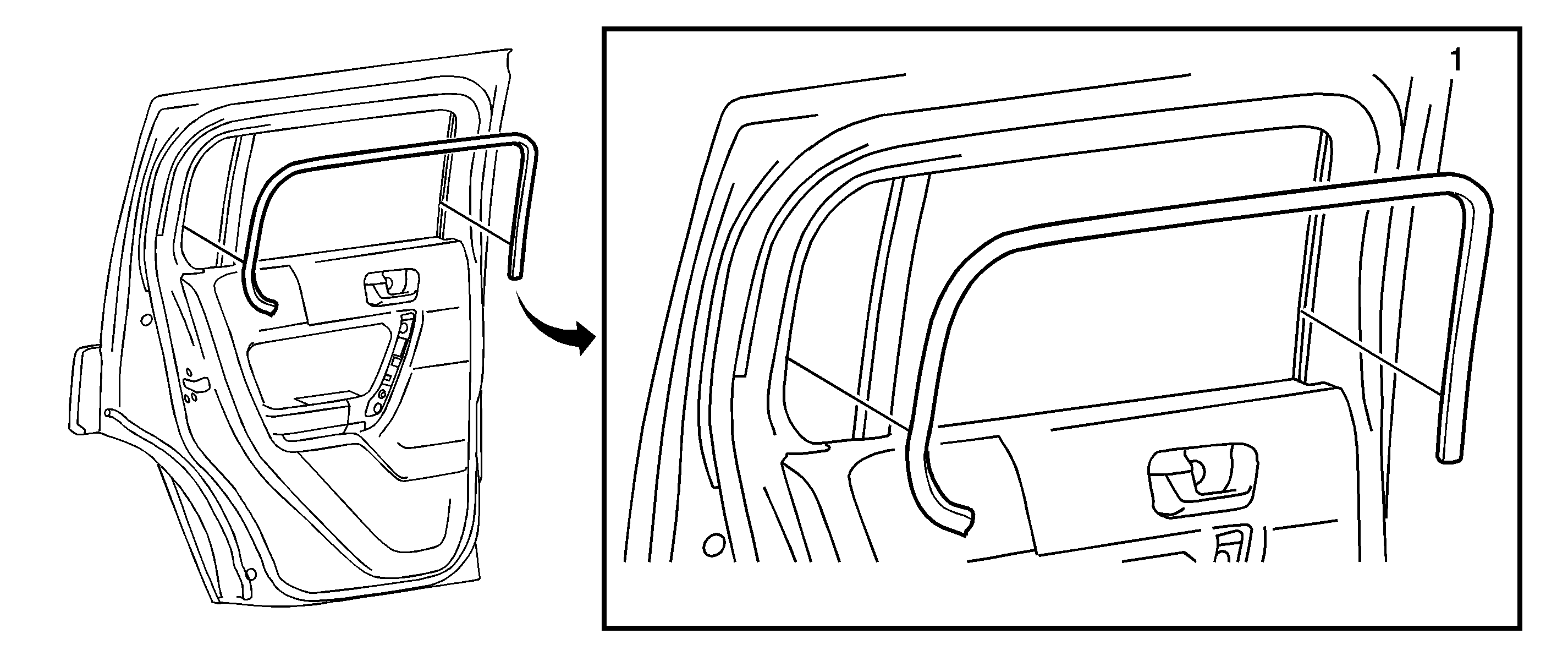 1