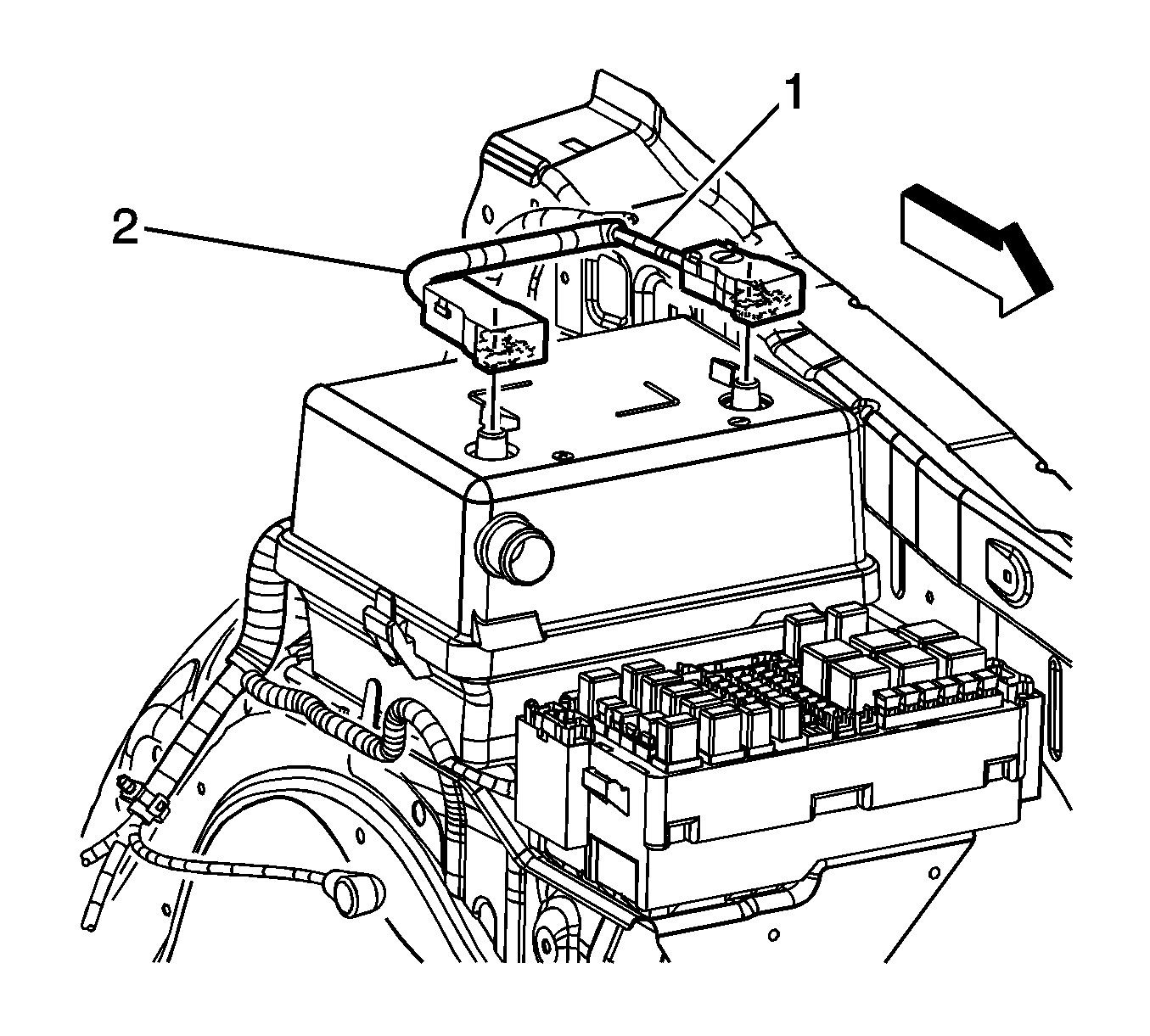 1
2