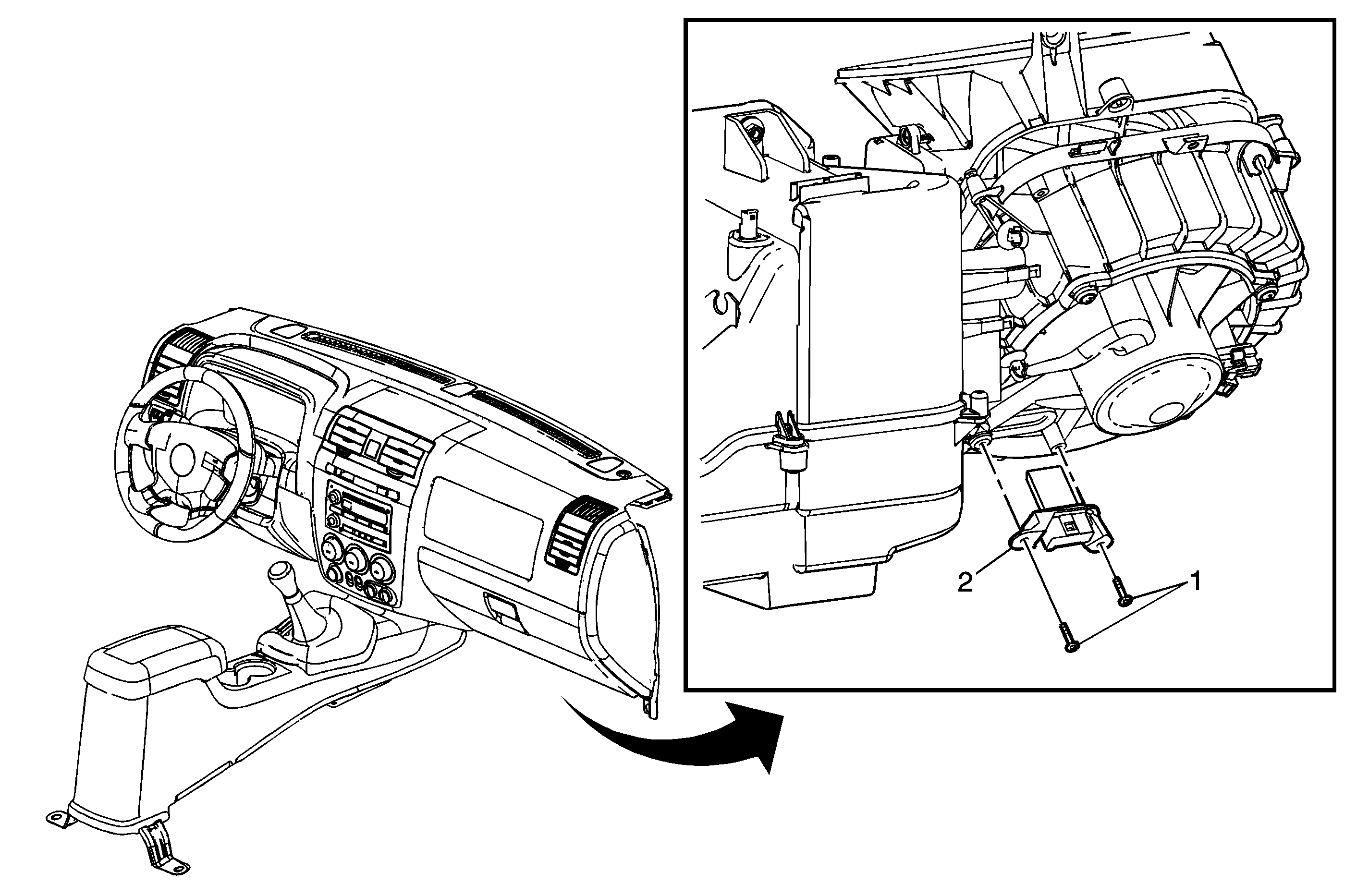 2
1