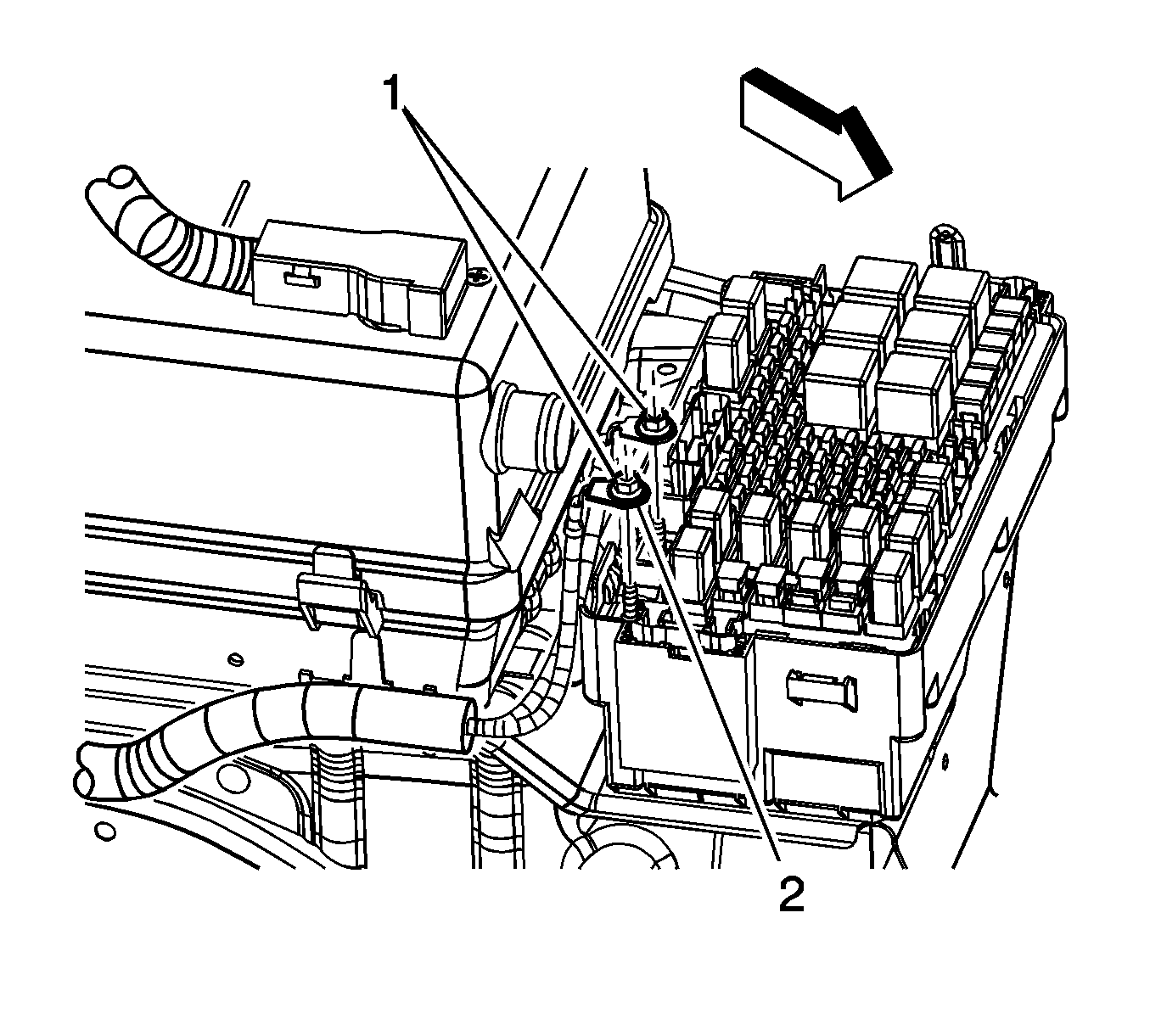 1

2