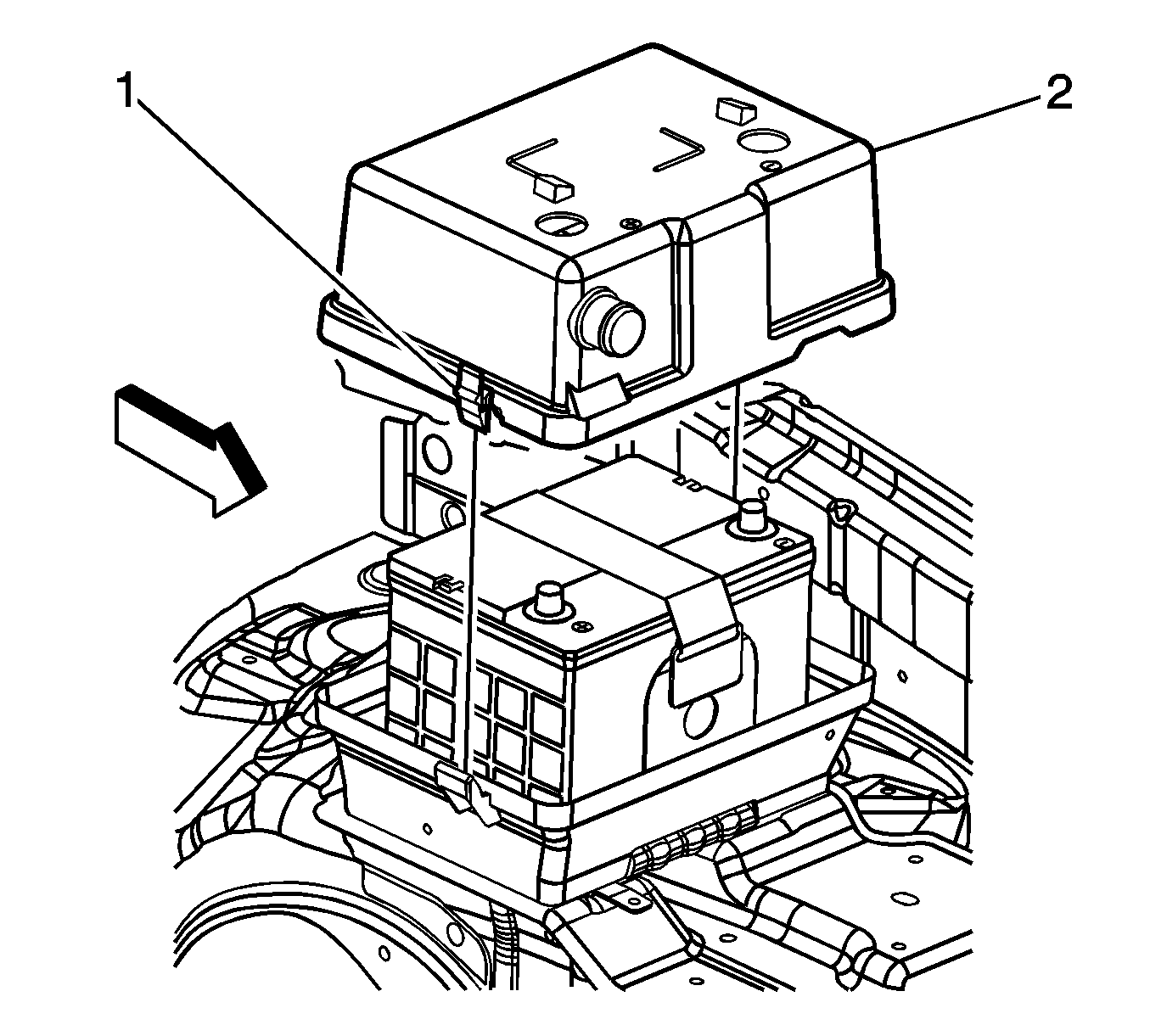 1
2