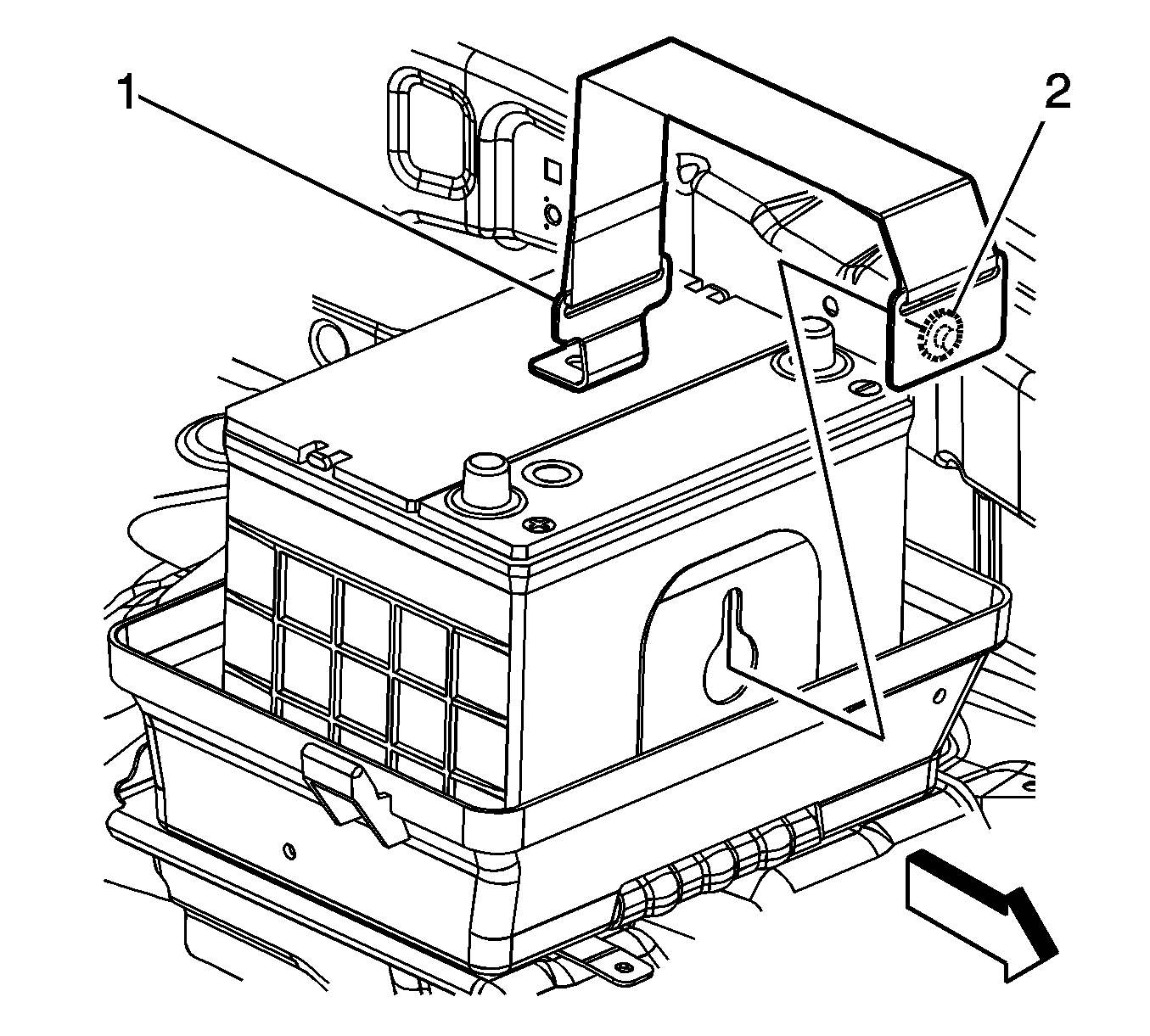 1
2