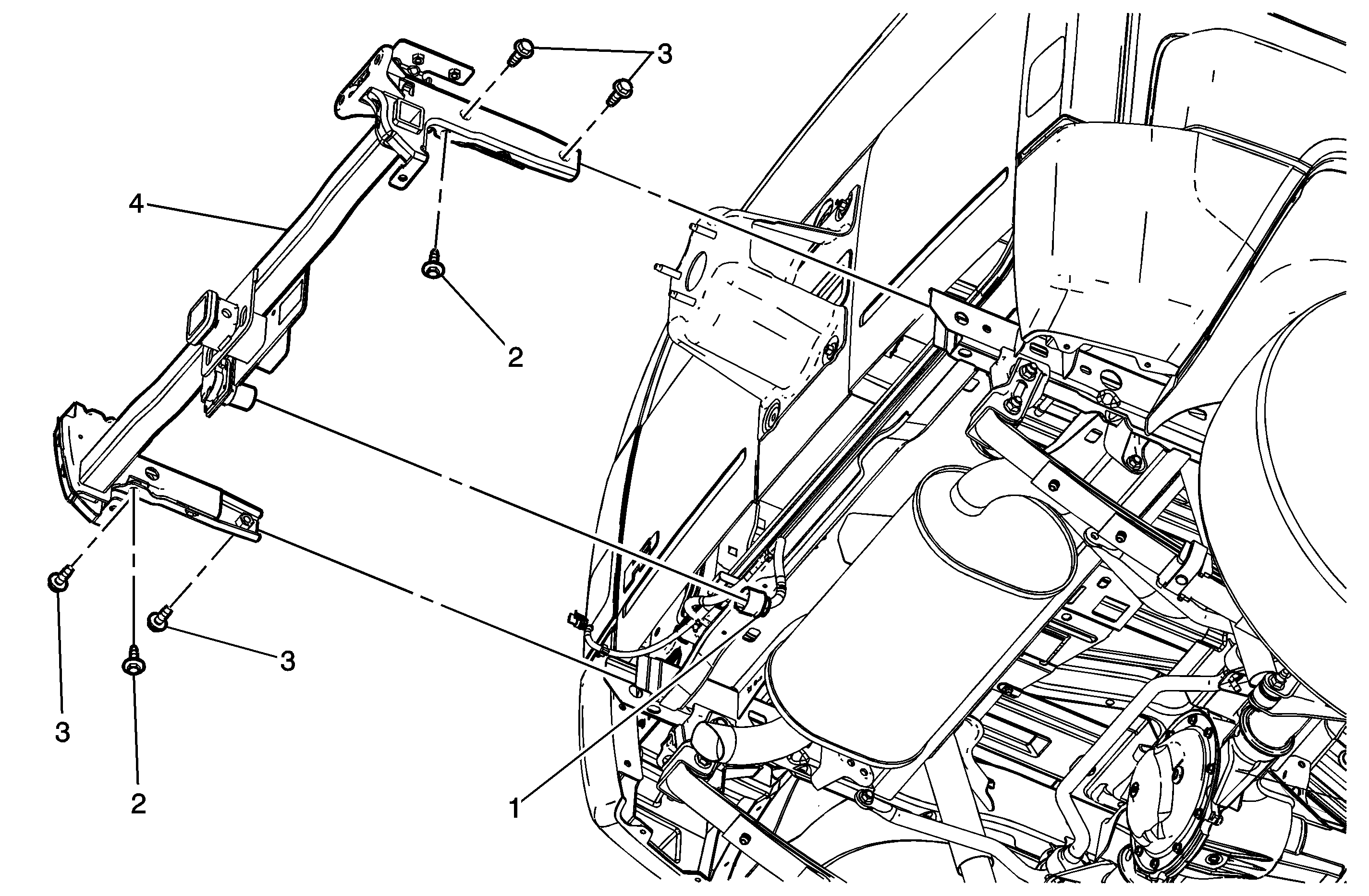 3
4
2
3
3
2
1