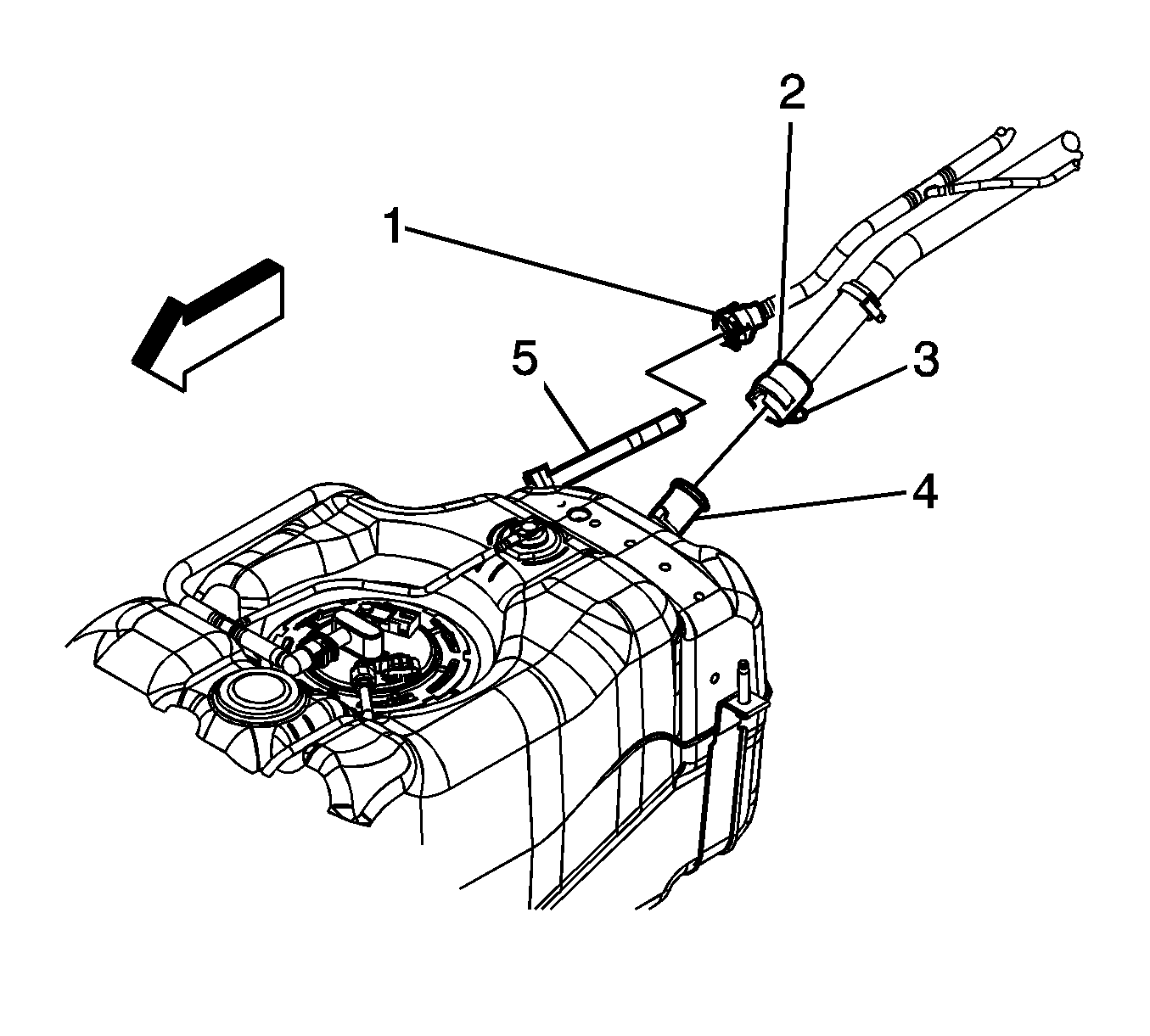 2
1
5
3
4