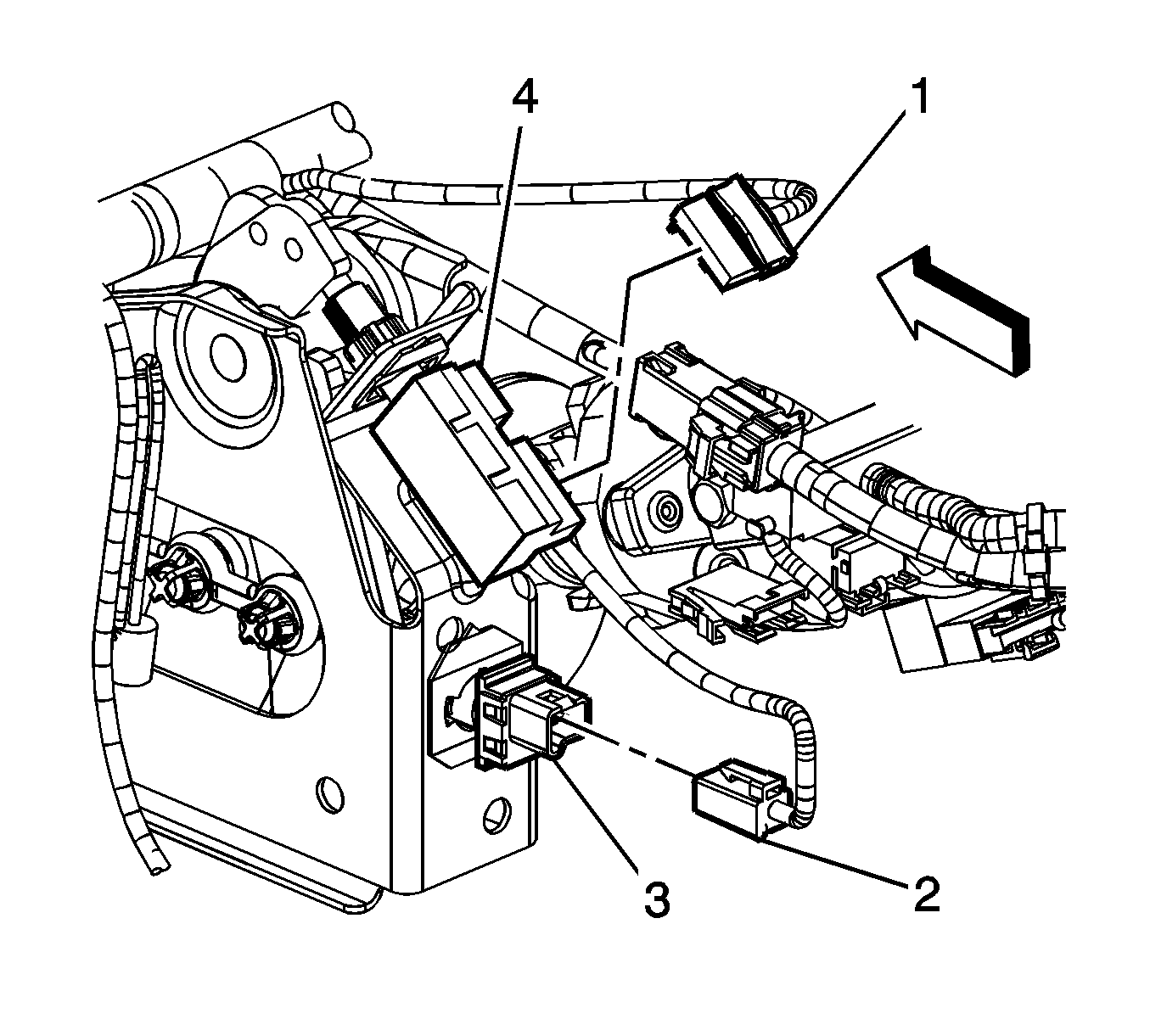 4
1
3
2