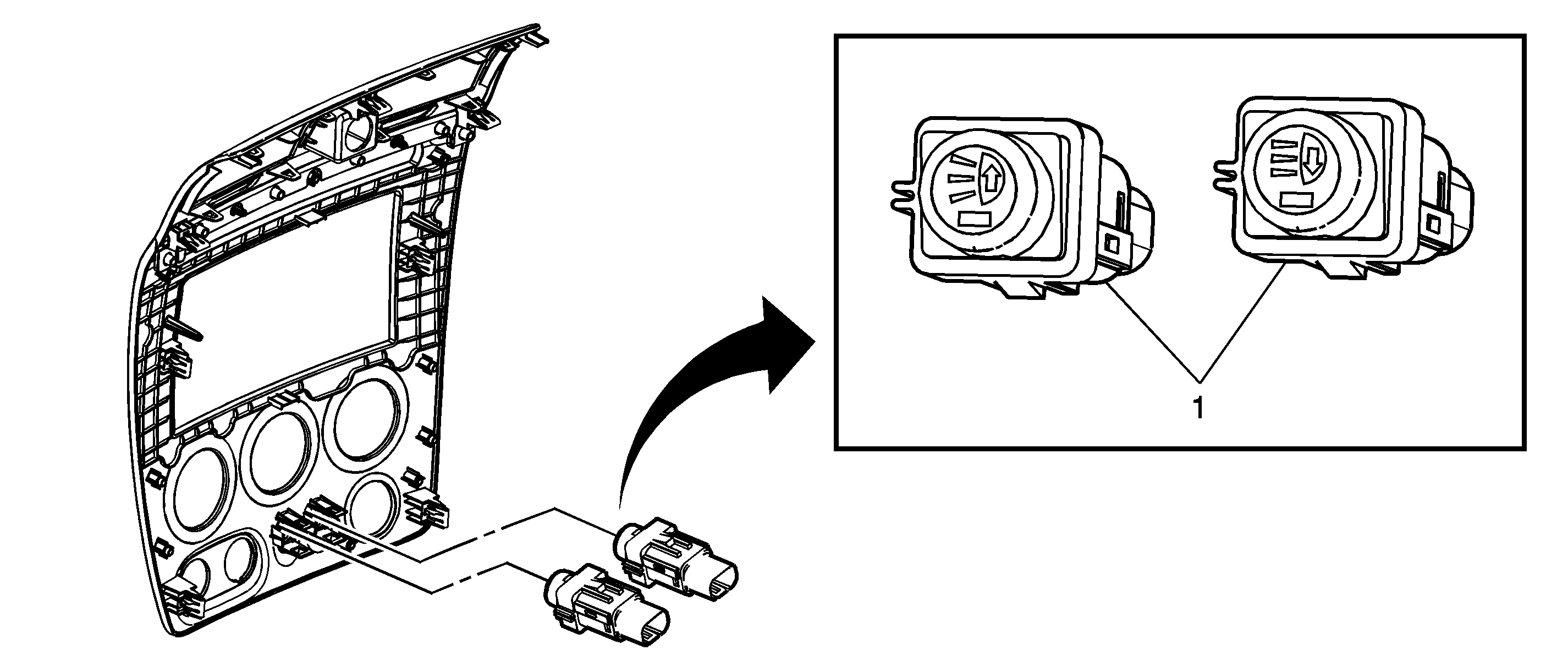 1