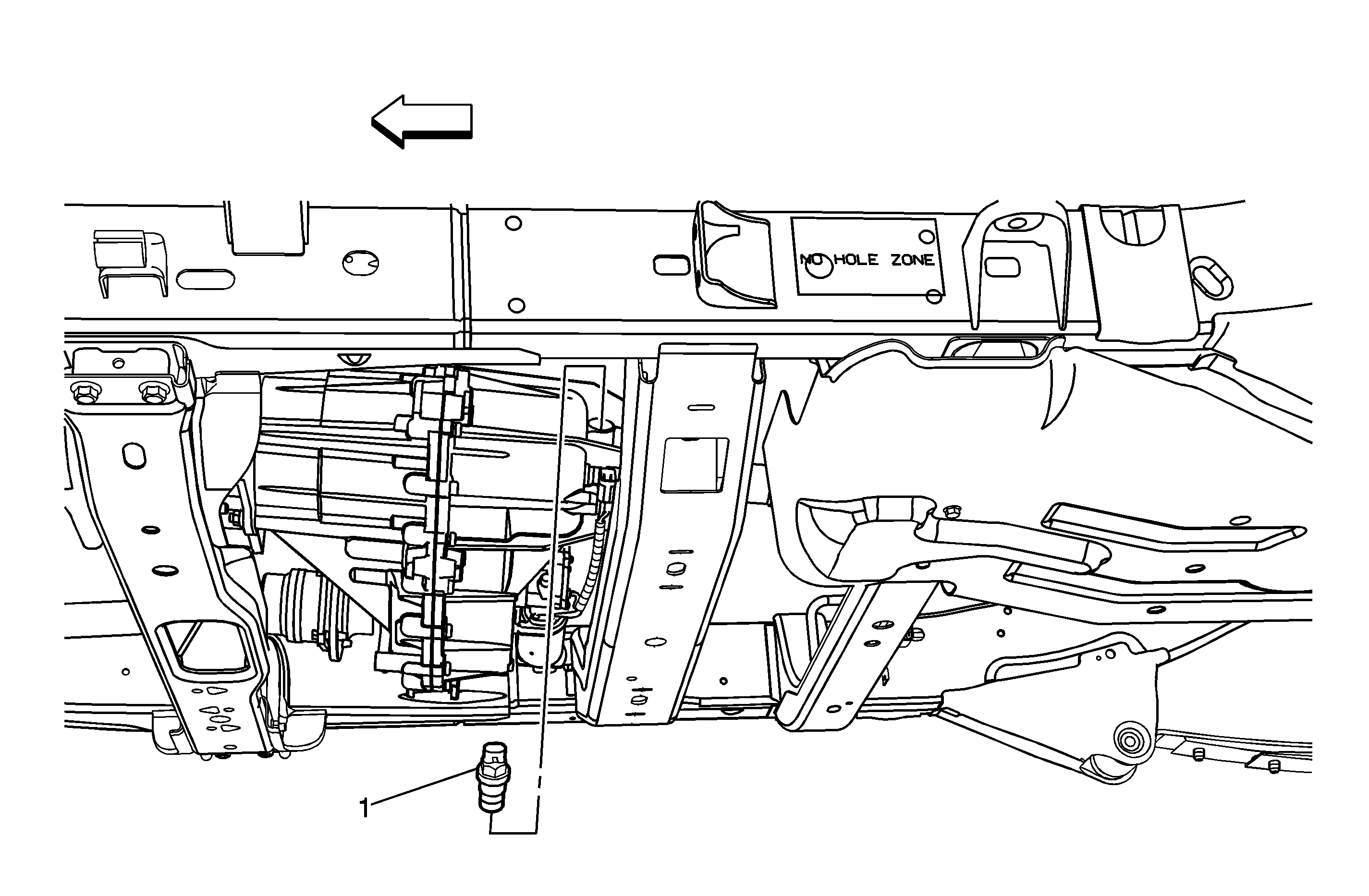 NO HOLE ZONE

1