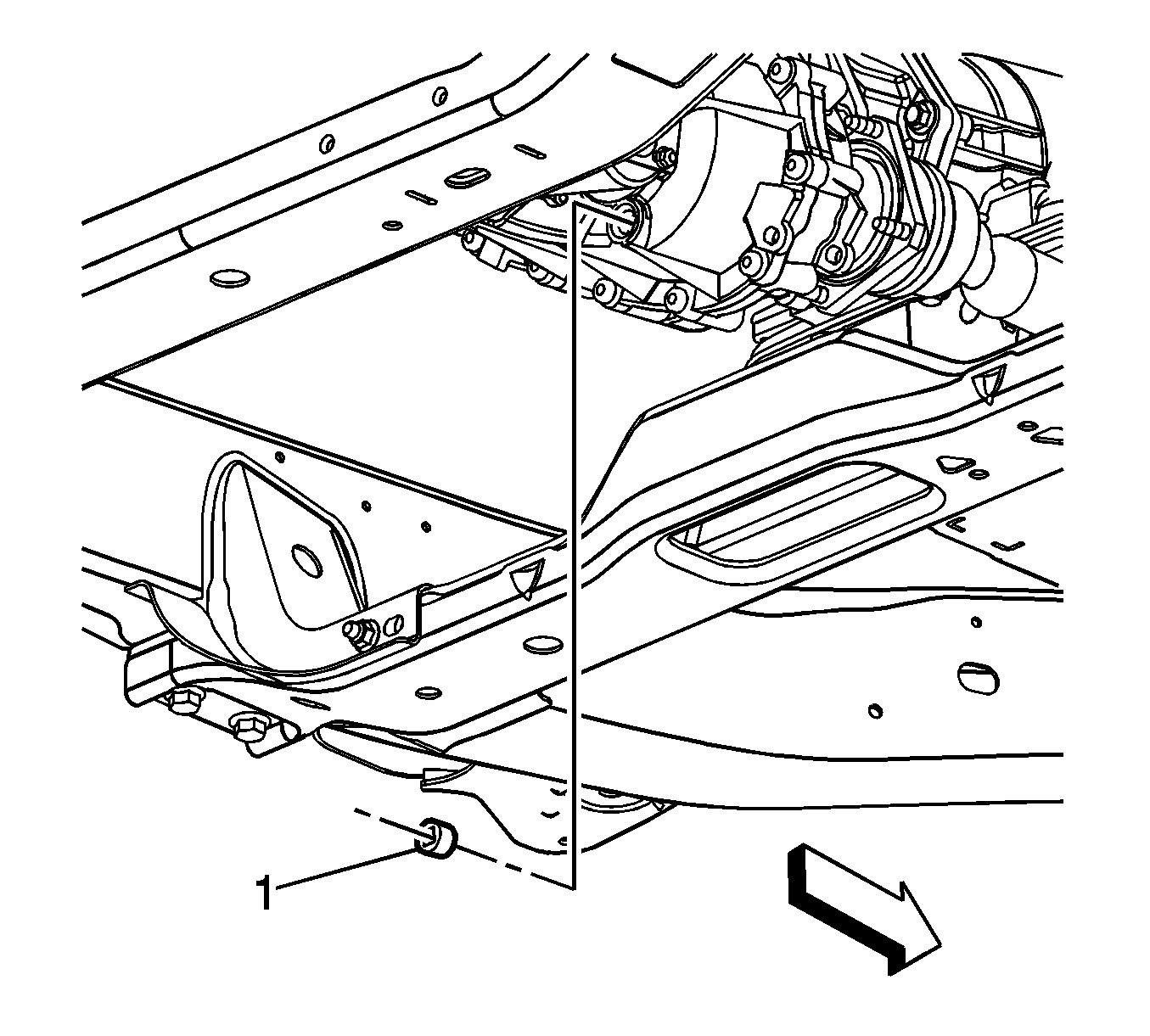 1