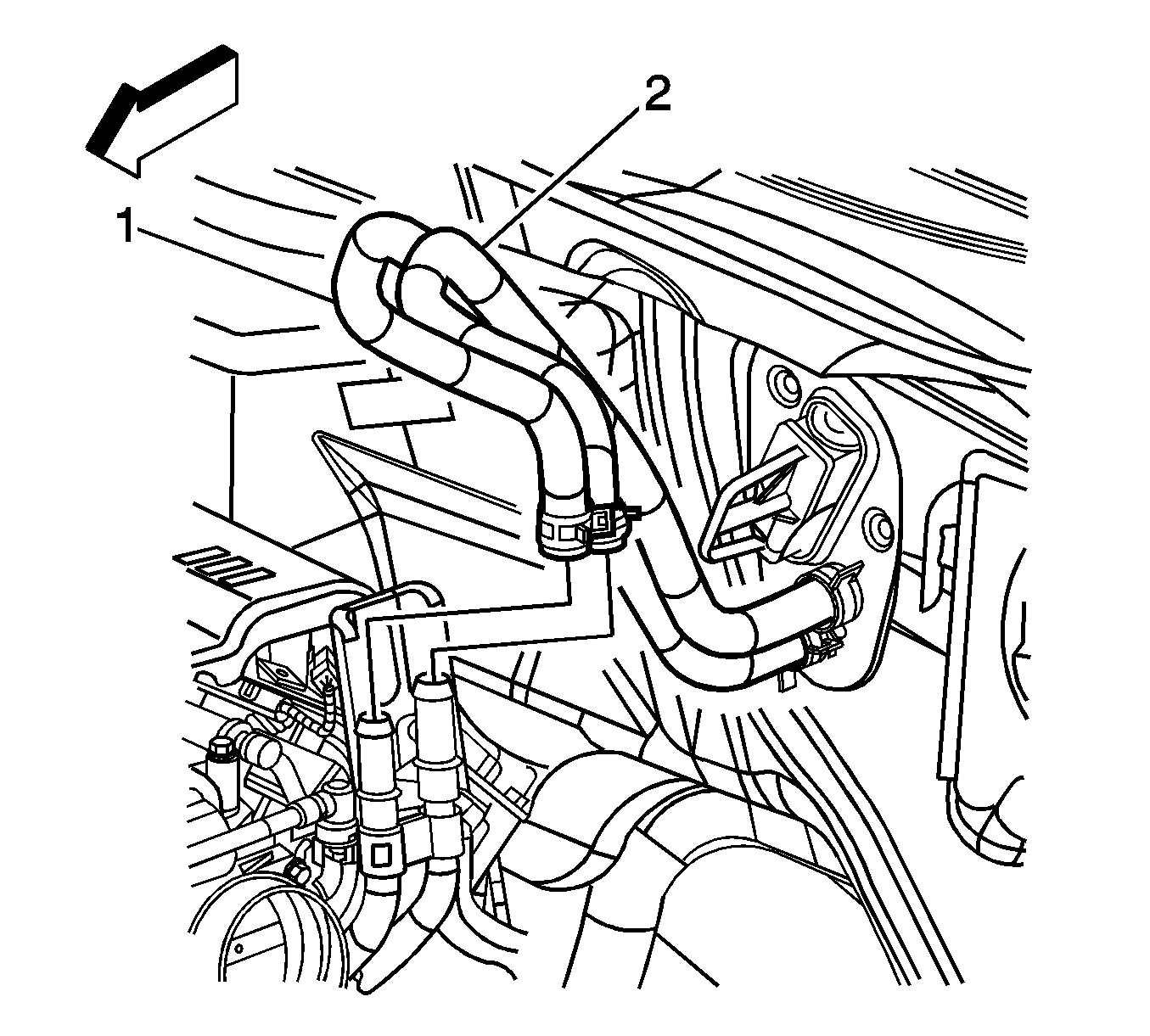 2
1