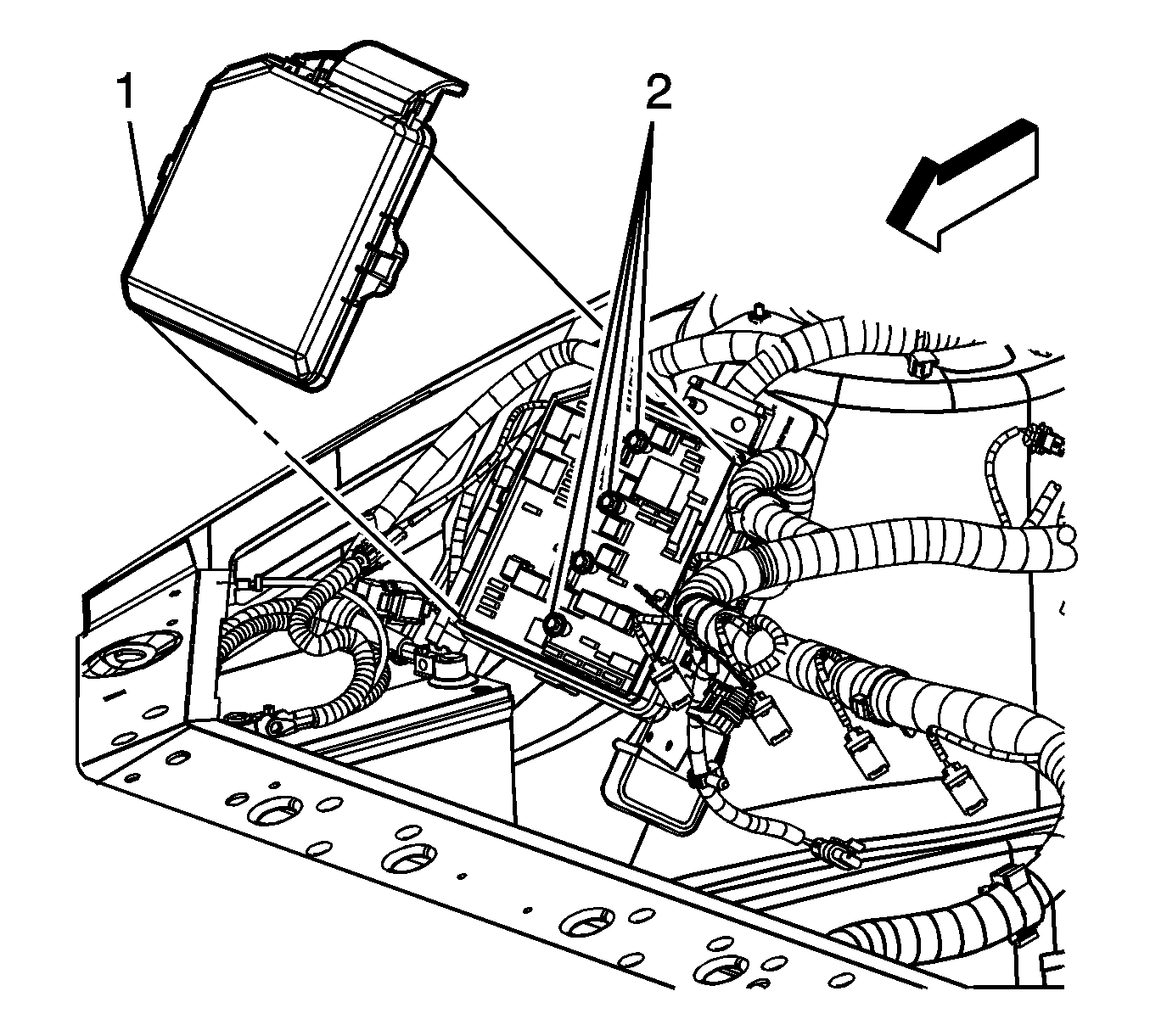 1
2