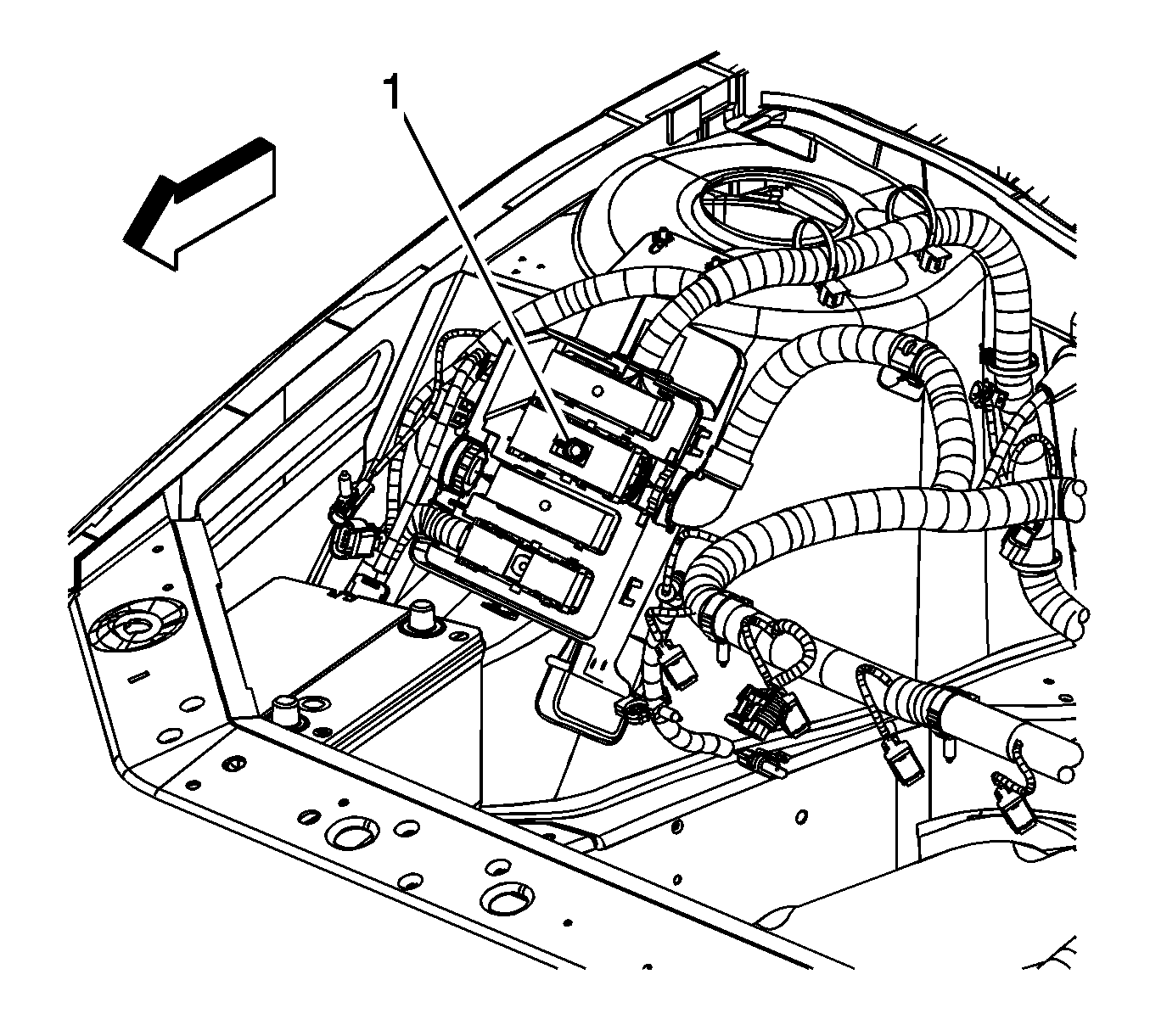 1