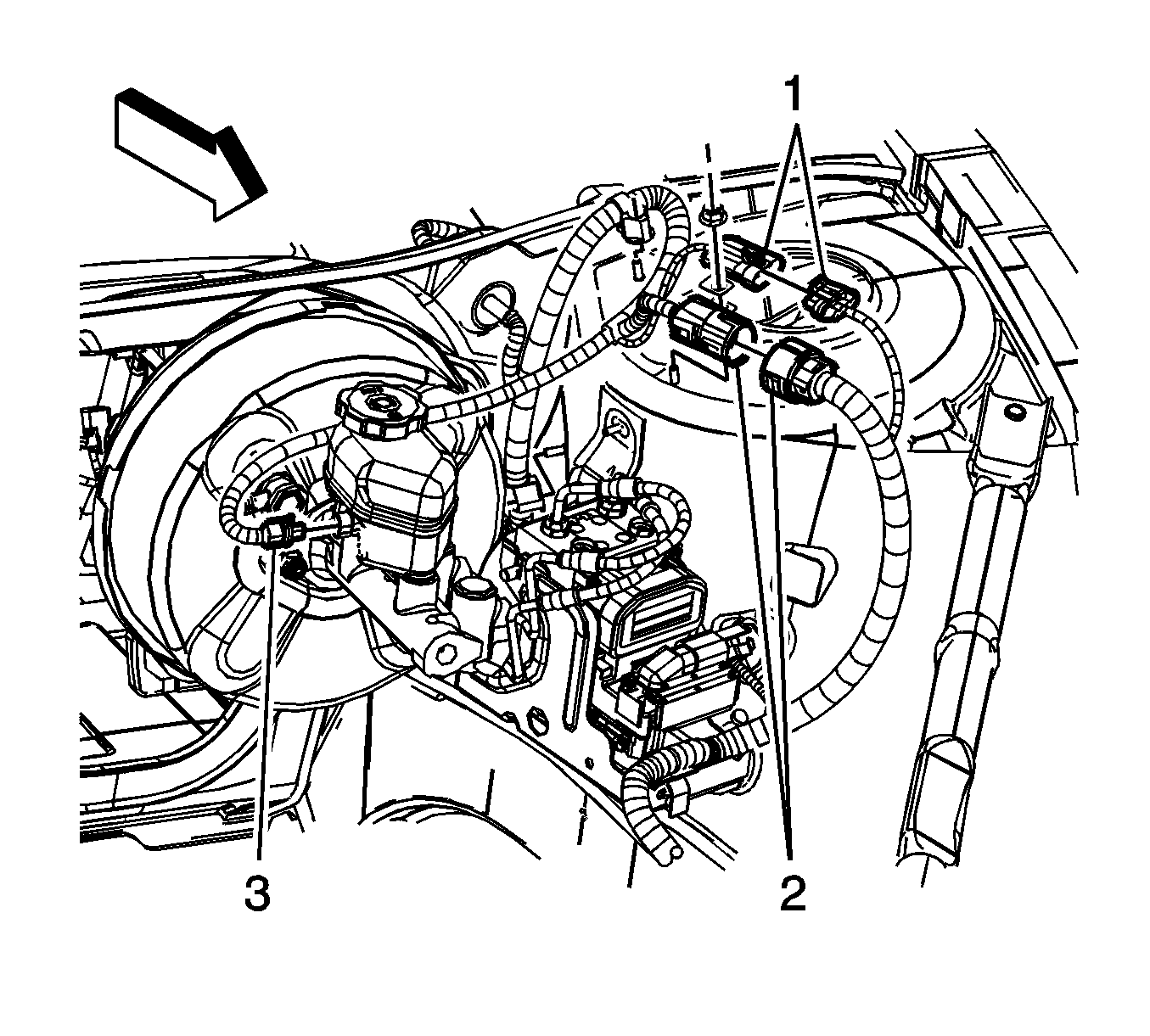 1

3

2