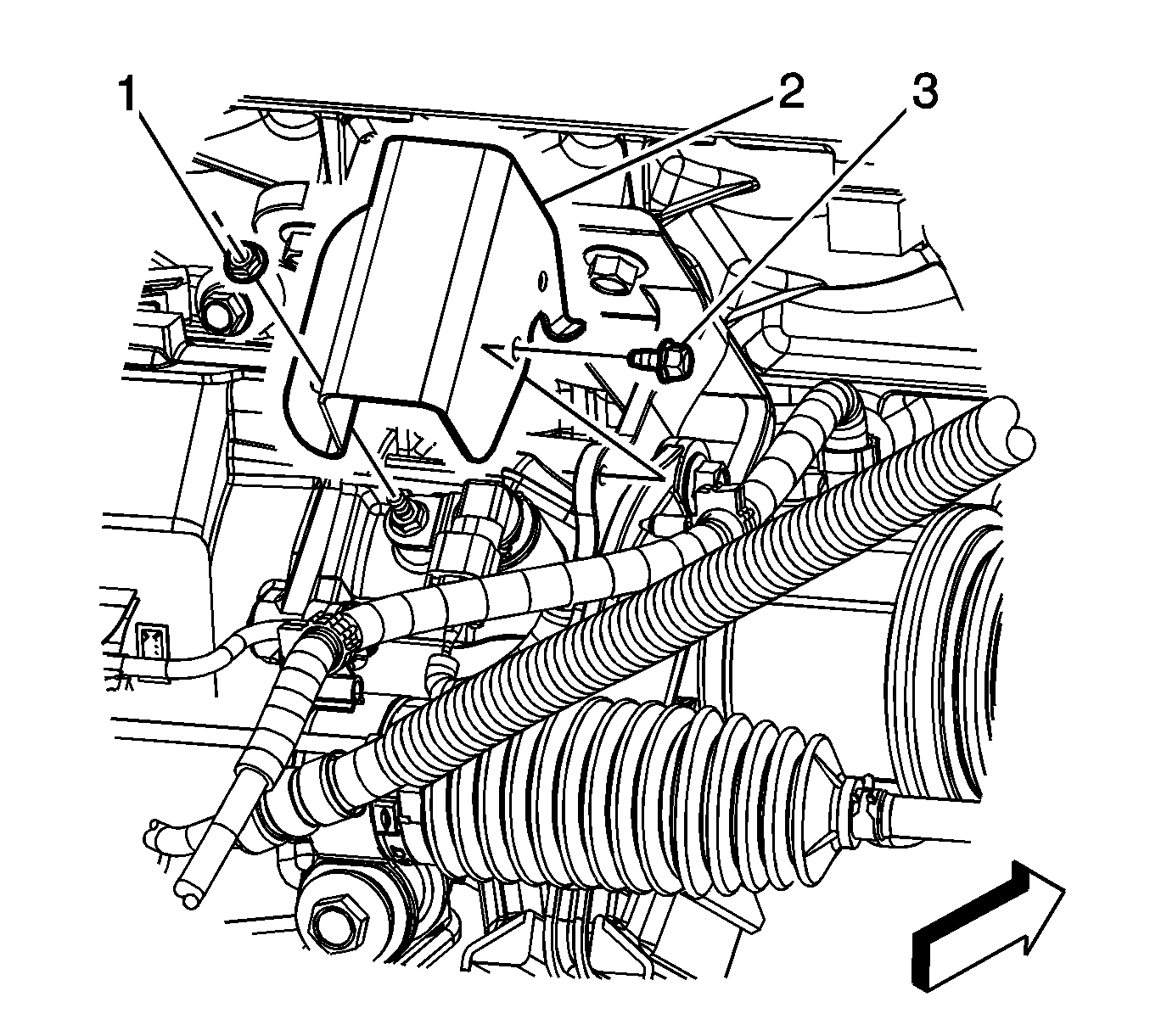 1
2
3