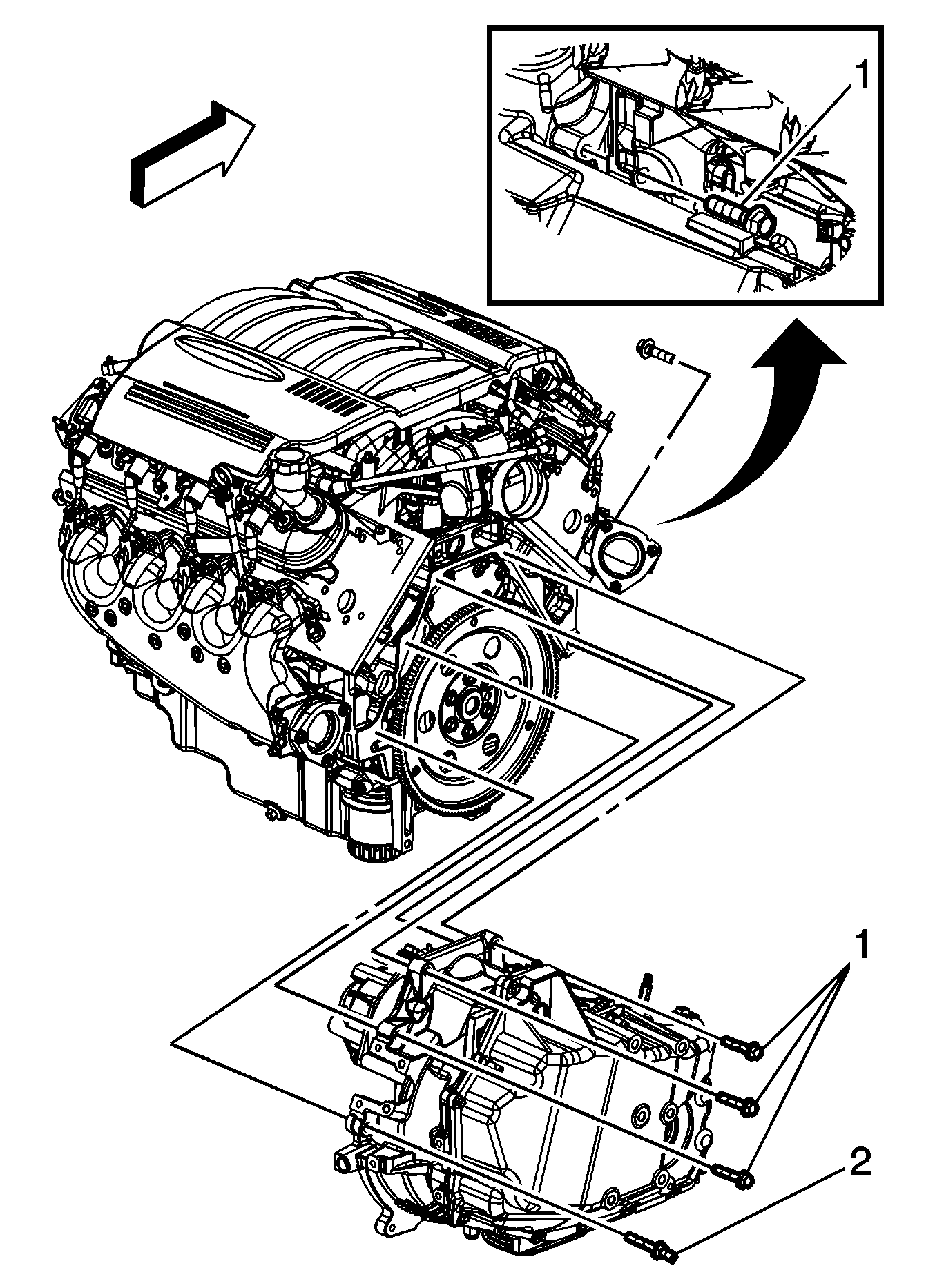 1

1

2